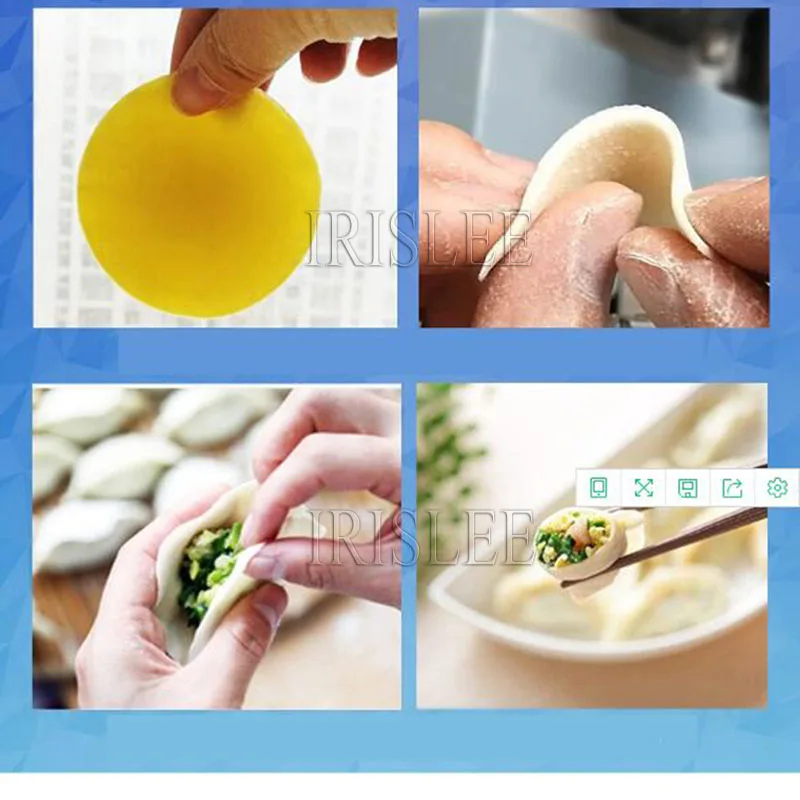 IRISLEE

IRISLEE