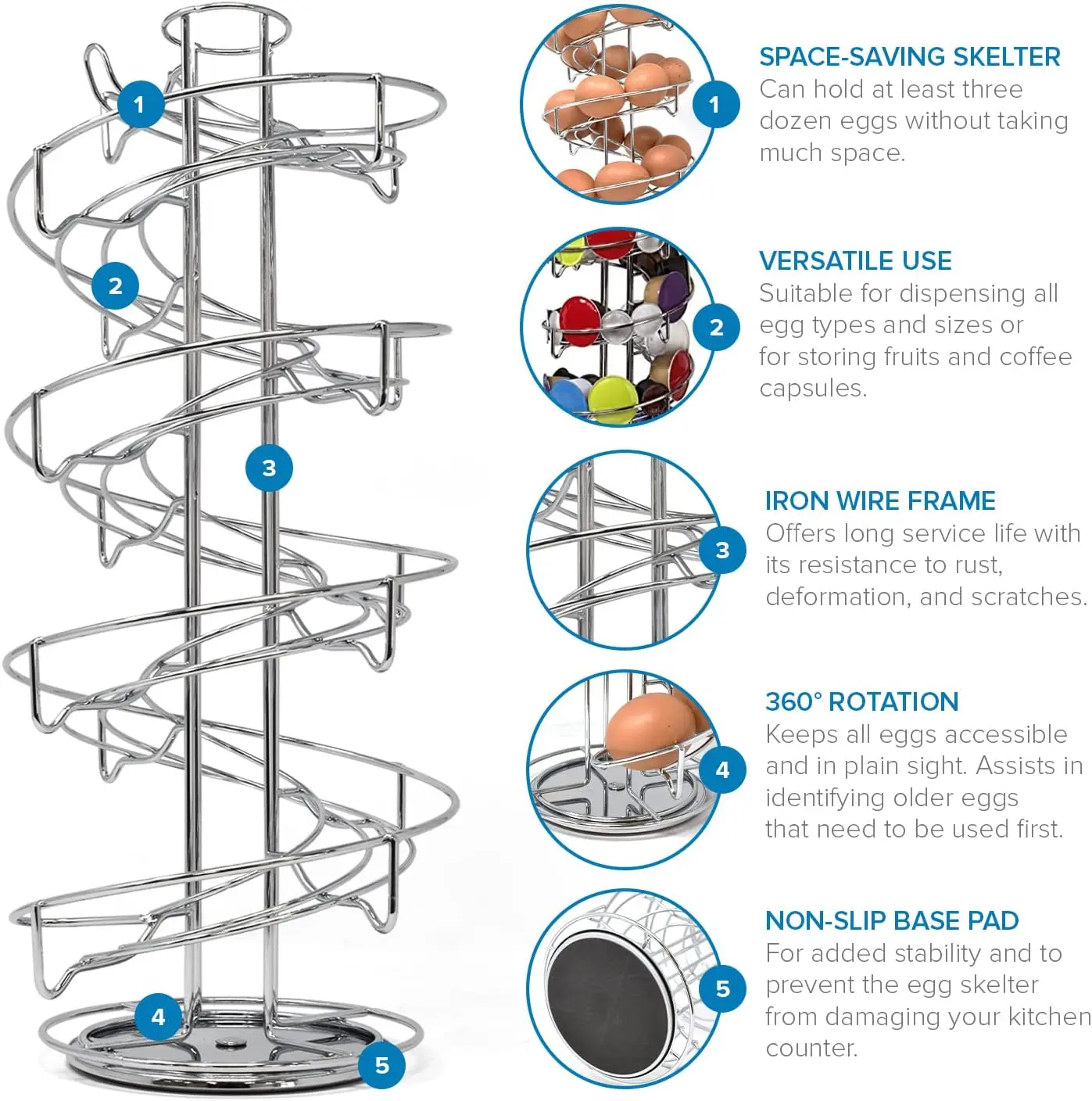 1

2

3

4

5

1

SPACE-SAVING SKELTER
Can hold at least three dozen eggs without taking much space.

2

VERSATILE USE
Suitable for dispensing all egg types and sizes or for storing fruits and coffee capsules.

3

IRON WIRE FRAME
Offers long service life with its resistance to rust, deformation, and scratches.

4

360° ROTATION
Keeps all eggs accessible and in plain sight. Assists in identifying older eggs that need to be used first.

5

NON-SLIP BASE PAD
For added stability and to prevent the egg skelter from damaging your kitchen counter.