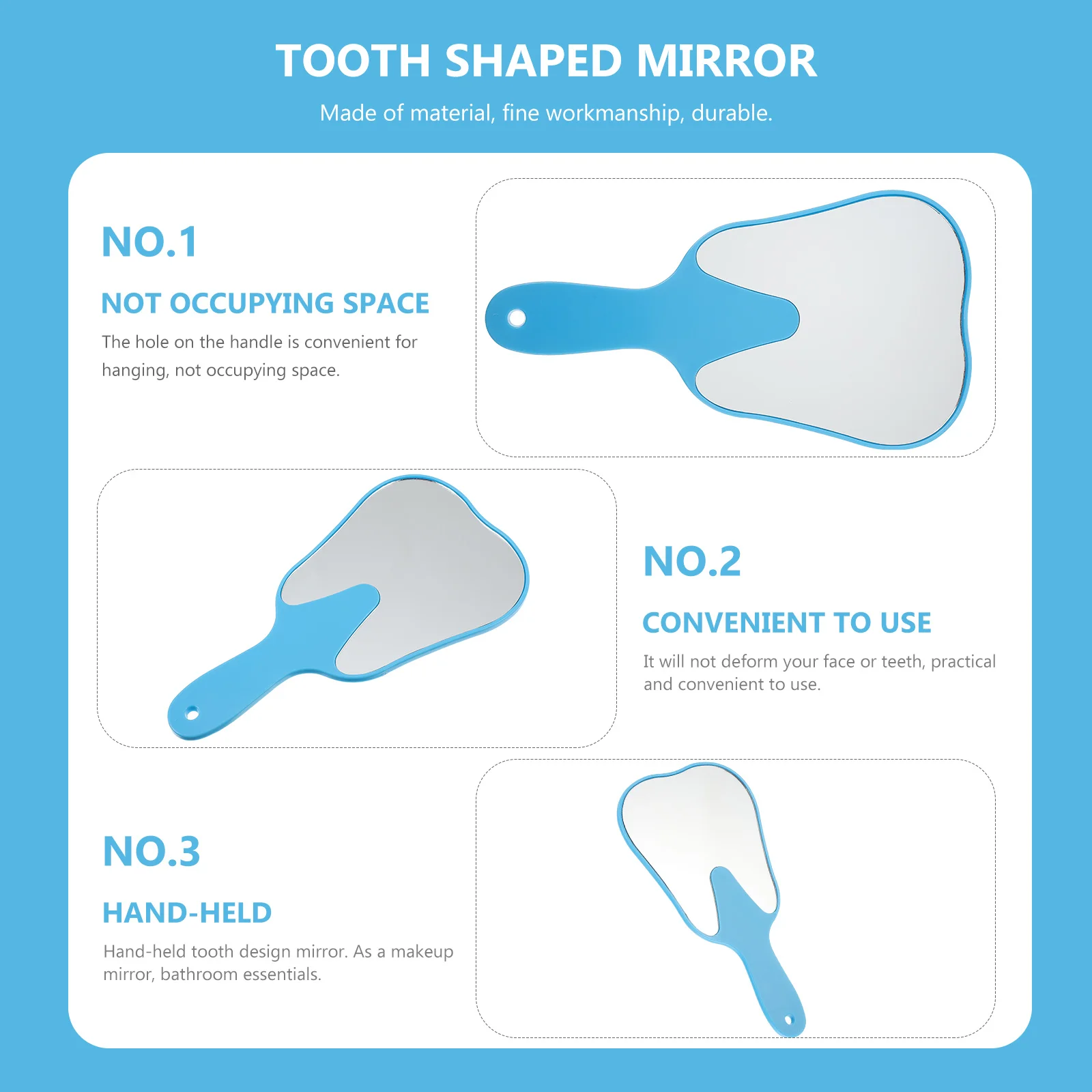 TOOTH SHAPED MIRROR

Made of material, fine workmanship, durable.

NO.1

NOT OCCUPYING SPACE

The hole on the handle is convenient for hanging, not occupying space.

NO.2

CONVENIENT TO USE

It will not deform your face or teeth, practical and convenient to use.

NO.3

HAND-HELD

Hand-held tooth design mirror. As a makeup mirror, bathroom essentials.