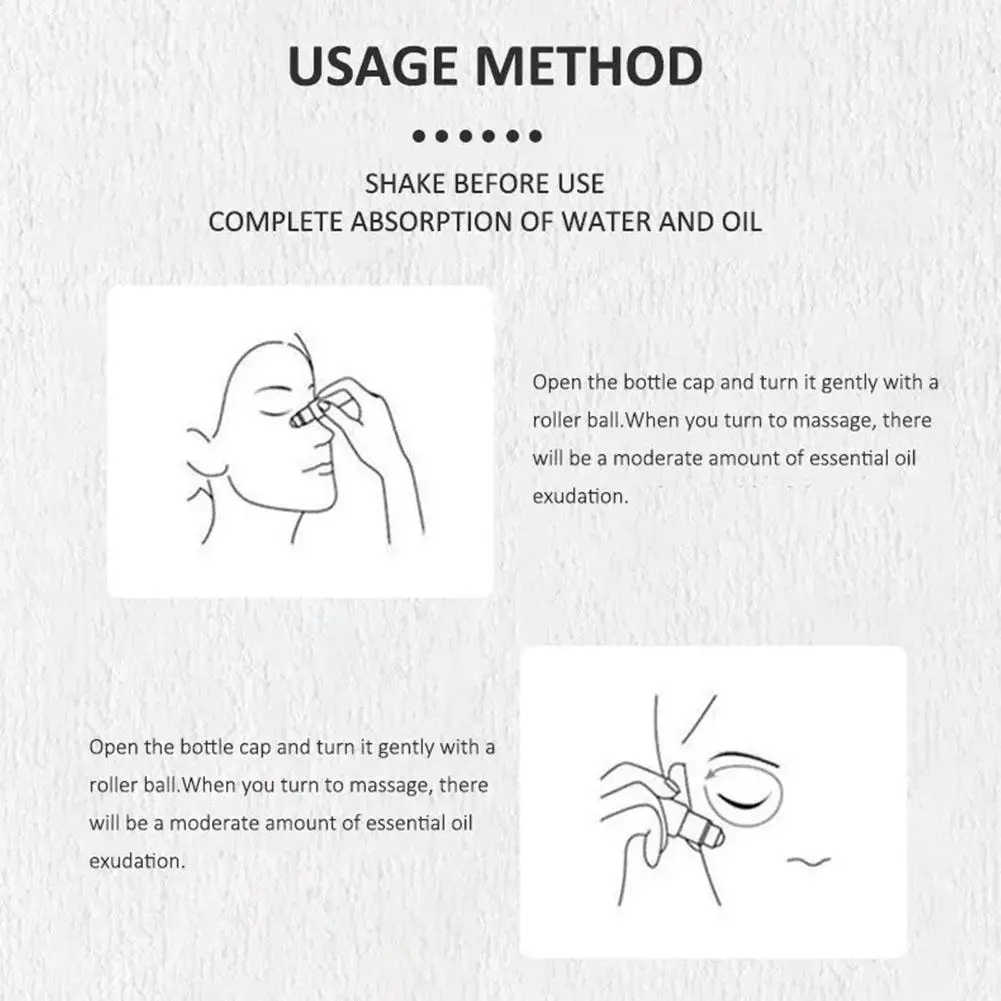 USAGE METHOD

SHAKE BEFORE USE
COMPLETE ABSORPTION OF WATER AND OIL

Open the bottle cap and turn it gently with a roller ball.When you turn to massage, there will be a moderate amount of essential oil exudation.

Open the bottle cap and turn it gently with a roller ball.When you turn to massage, there will be a moderate amount of essential oil exudation.