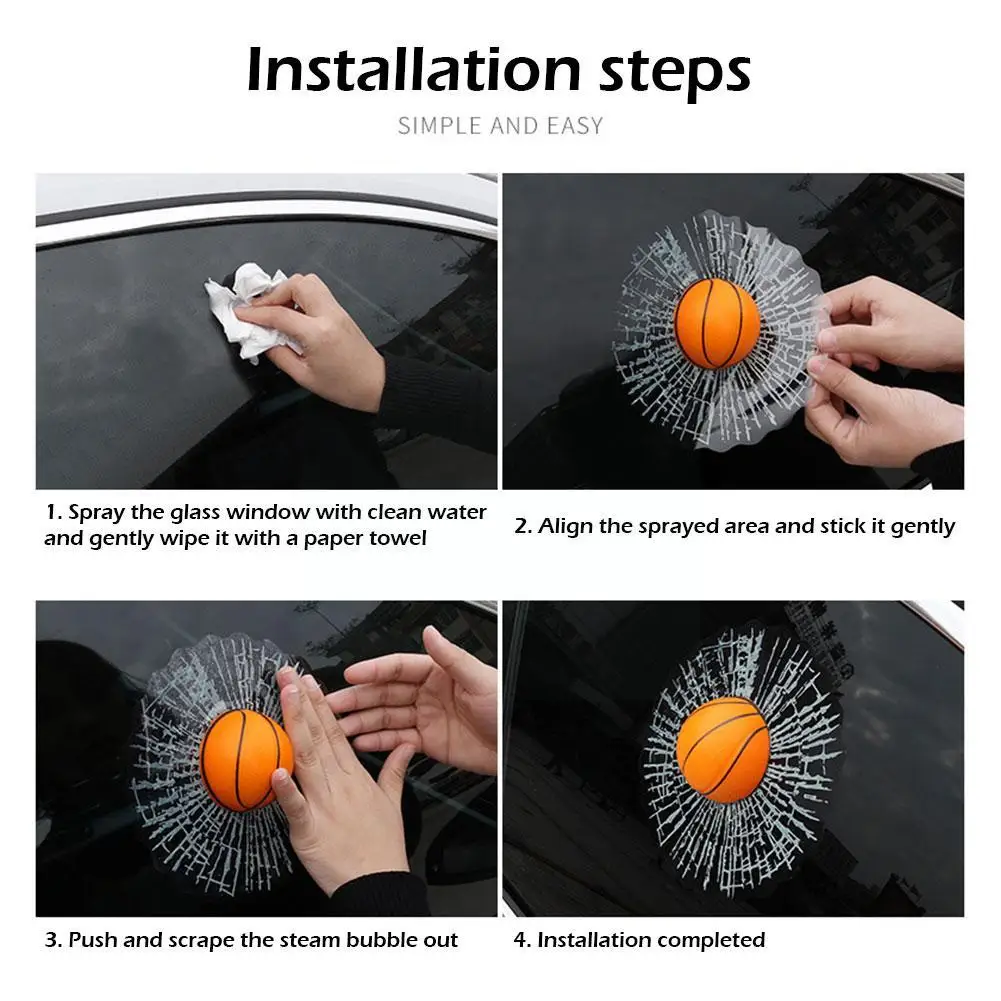 Installation steps

SIMPLE AND EASY

1. Spray the glass window with clean water and gently wipe it with a paper towel

2. Align the sprayed area and stick it gently

3. Push and scrape the steam bubble out

4. Installation completed