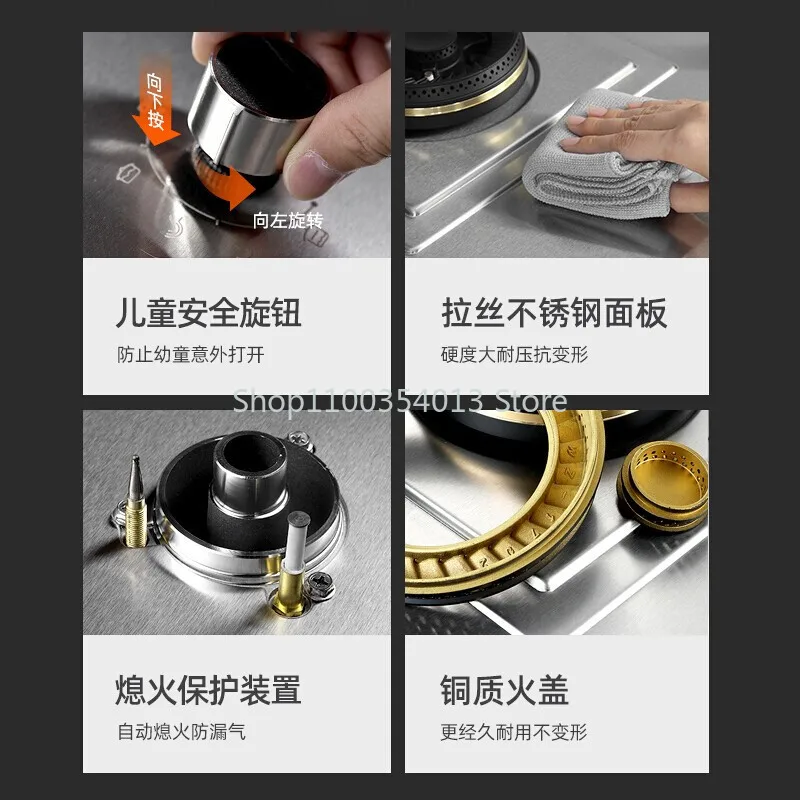 向下按

向左旋转

儿童安全旋钮

防止幼童意外打开

拉丝不锈钢面板

硬度大耐压抗变形

Shop1100354013 Store

熄火保护装置

自动熄火防漏气

铜质火盖

更经久耐用不变形