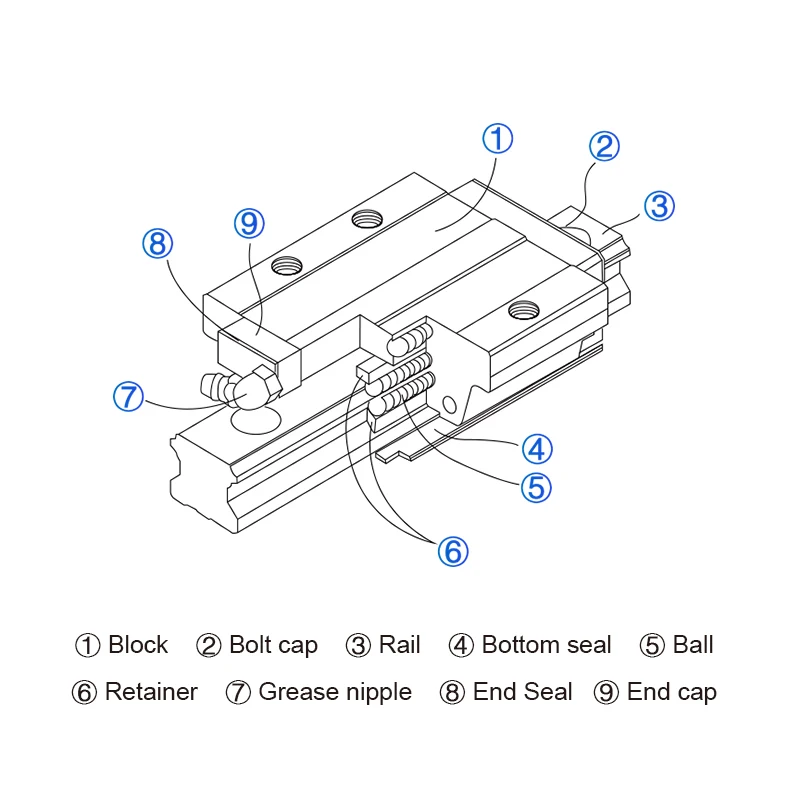 ①
②
③
⑨
⑧
⑦
④
⑤
⑥

① Block ② Bolt cap ③ Rail ④ Bottom seal ⑤ Ball

⑥ Retainer ⑦ Grease nipple ⑧ End Seal ⑨ End cap