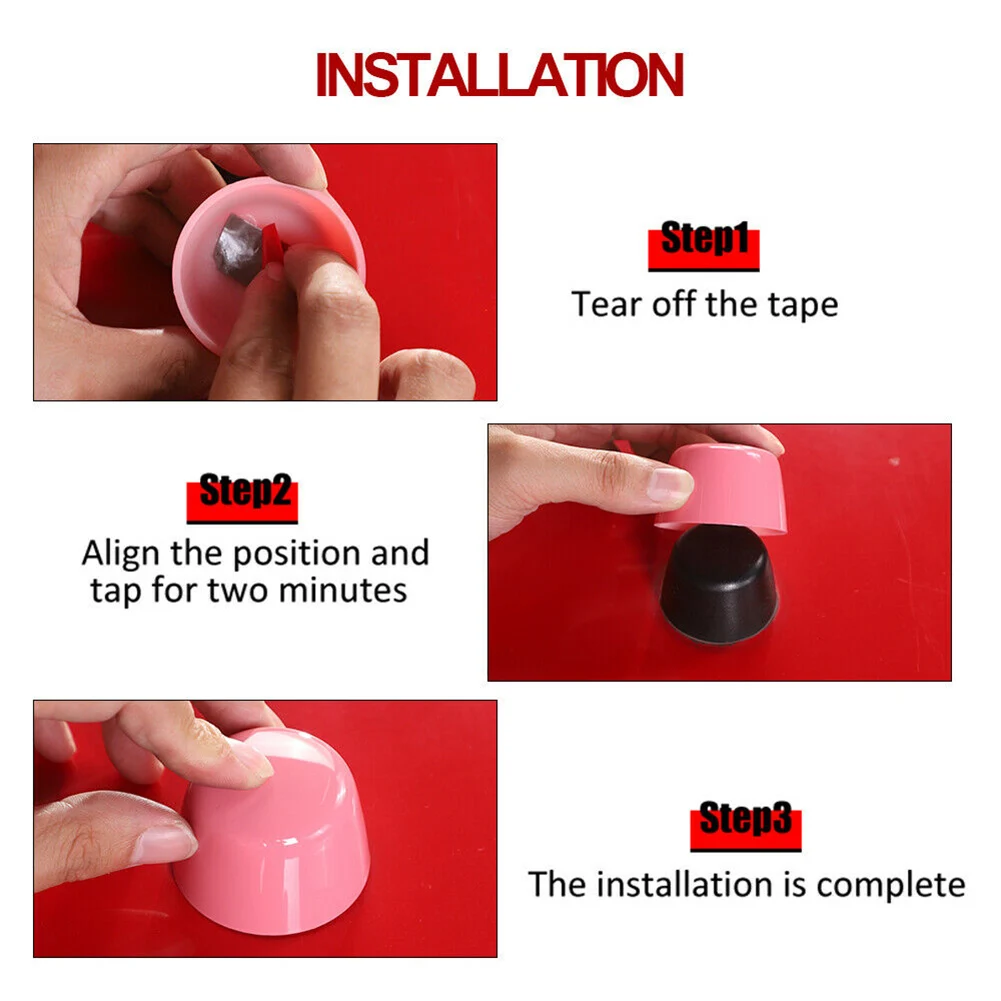 INSTALLATION

Step1

Tear off the tape

Step2

Align the position and tap for two minutes

Step3

The installation is complete