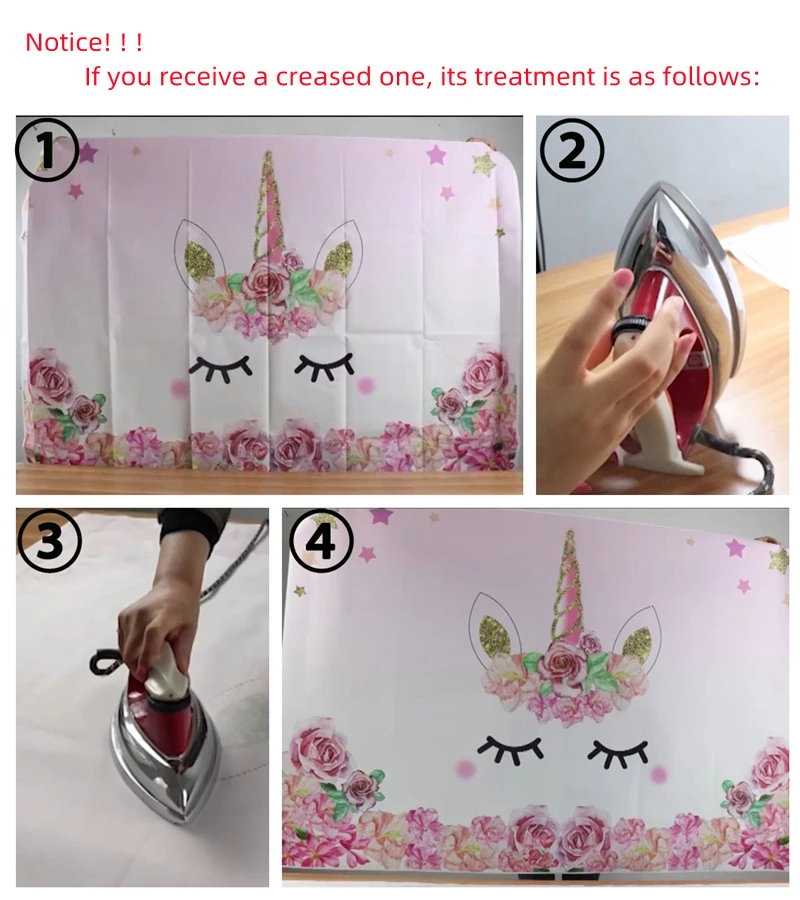 Notice! ! !

If you receive a creased one, its treatment is as follows:

①

②

③

④