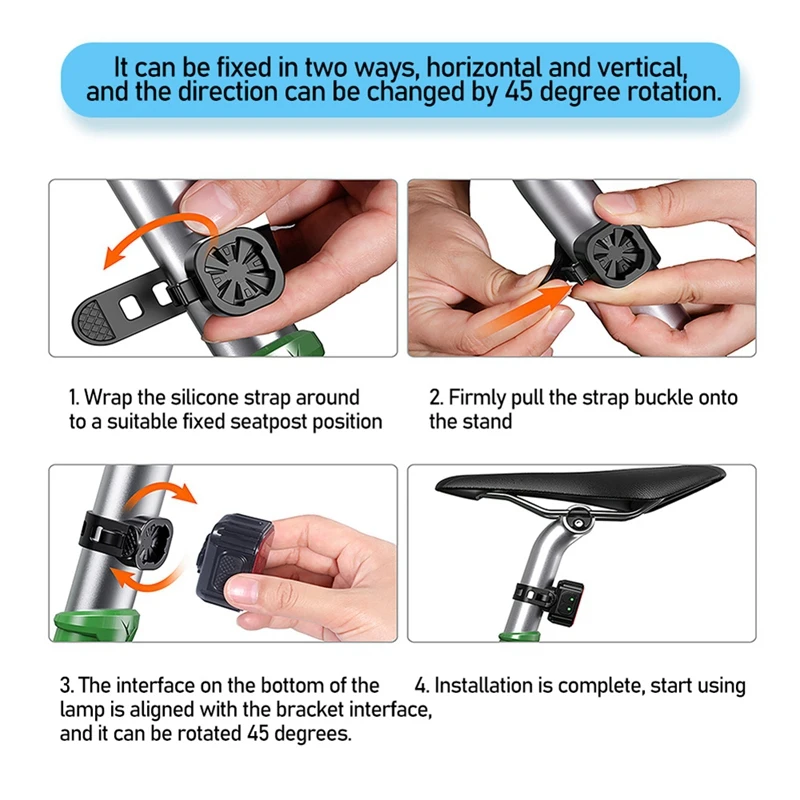 It can be fixed in two ways, horizontal and vertical, and the direction can be changed by 45 degree rotation.

1. Wrap the silicone strap around to a suitable fixed seatpost position

2. Firmly pull the strap buckle onto the stand

3. The interface on the bottom of the lamp is aligned with the bracket interface, and it can be rotated 45 degrees.

4. Installation is complete, start using