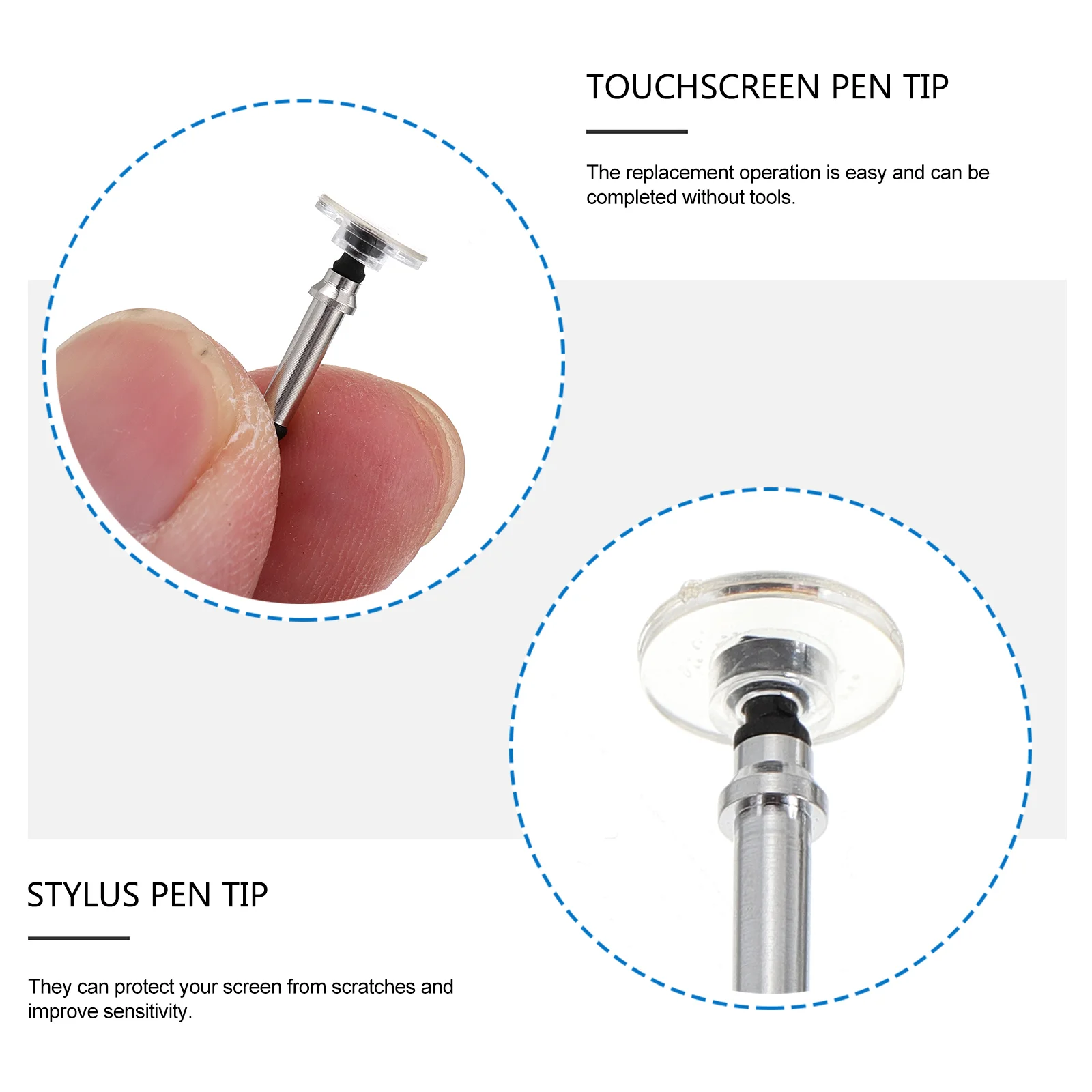 TOUCHSCREEN PEN TIP

The replacement operation is easy and can be completed without tools.

STYLUS PEN TIP

They can protect your screen from scratches and improve sensitivity.