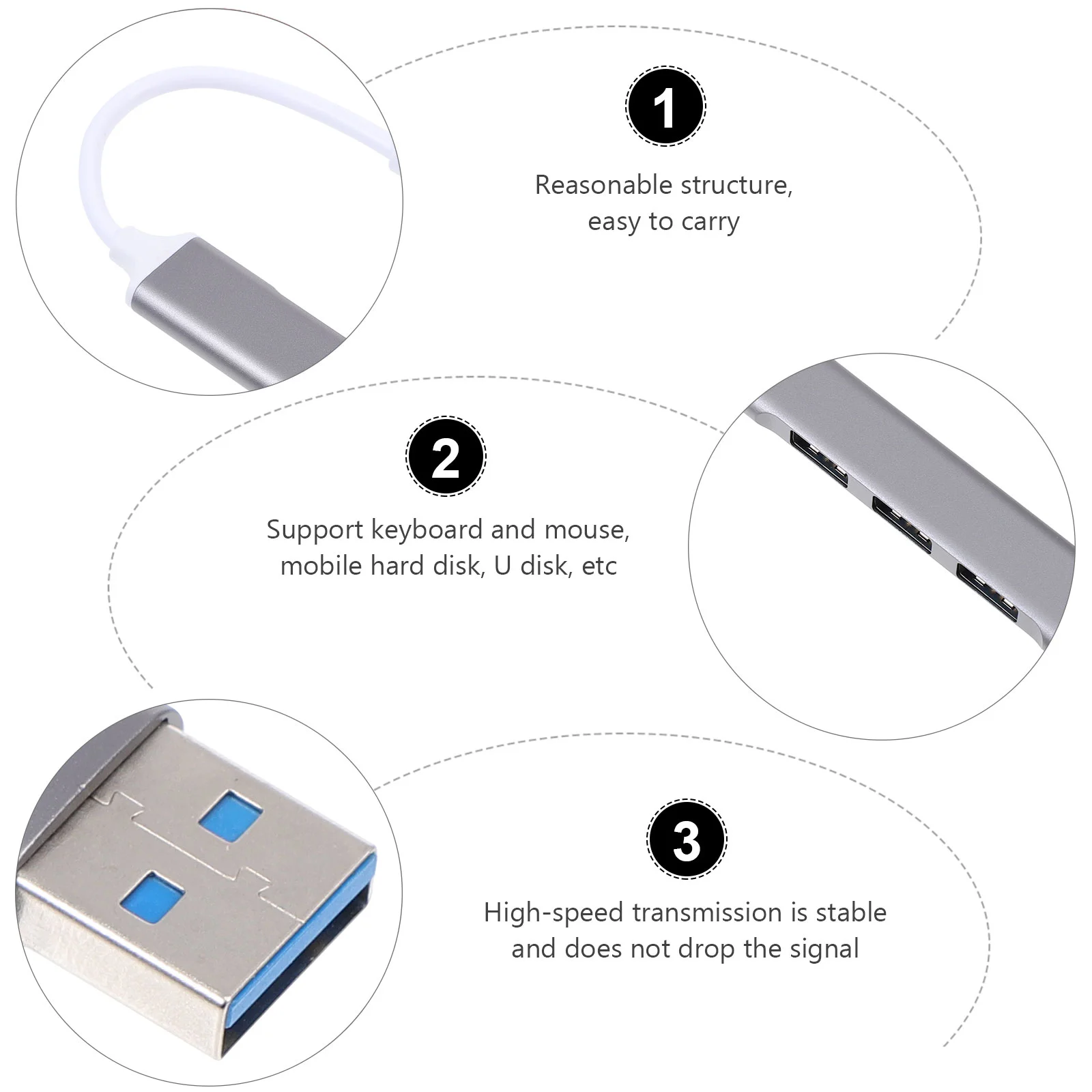 1

Reasonable structure, easy to carry

2

Support keyboard and mouse, mobile hard disk, U disk, etc

3

High-speed transmission is stable and does not drop the signal