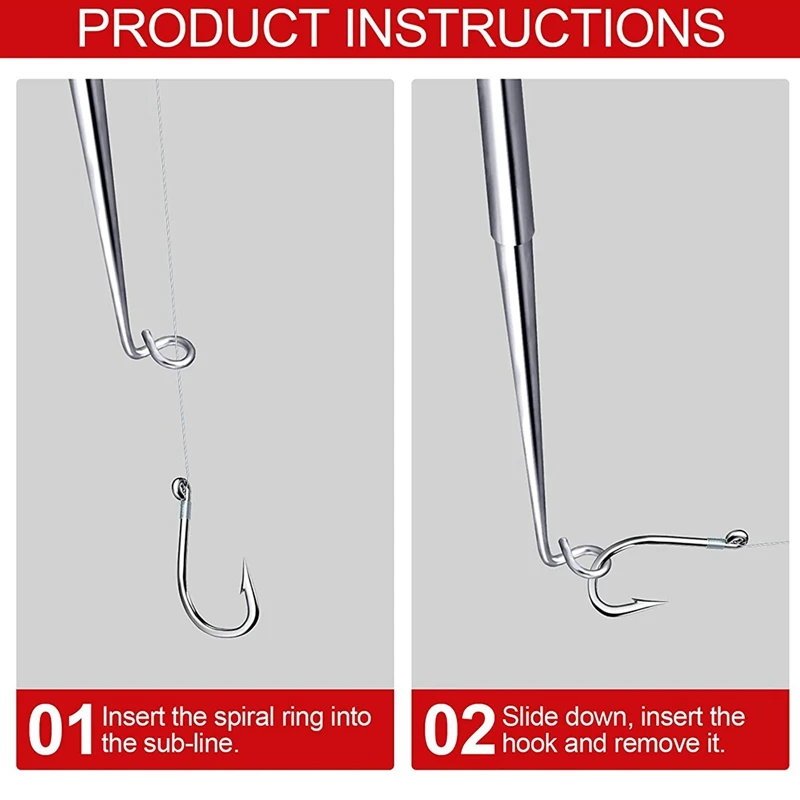 PRODUCT INSTRUCTIONS

01 Insert the spiral ring into the sub-line.

02 Slide down, insert the hook and remove it.