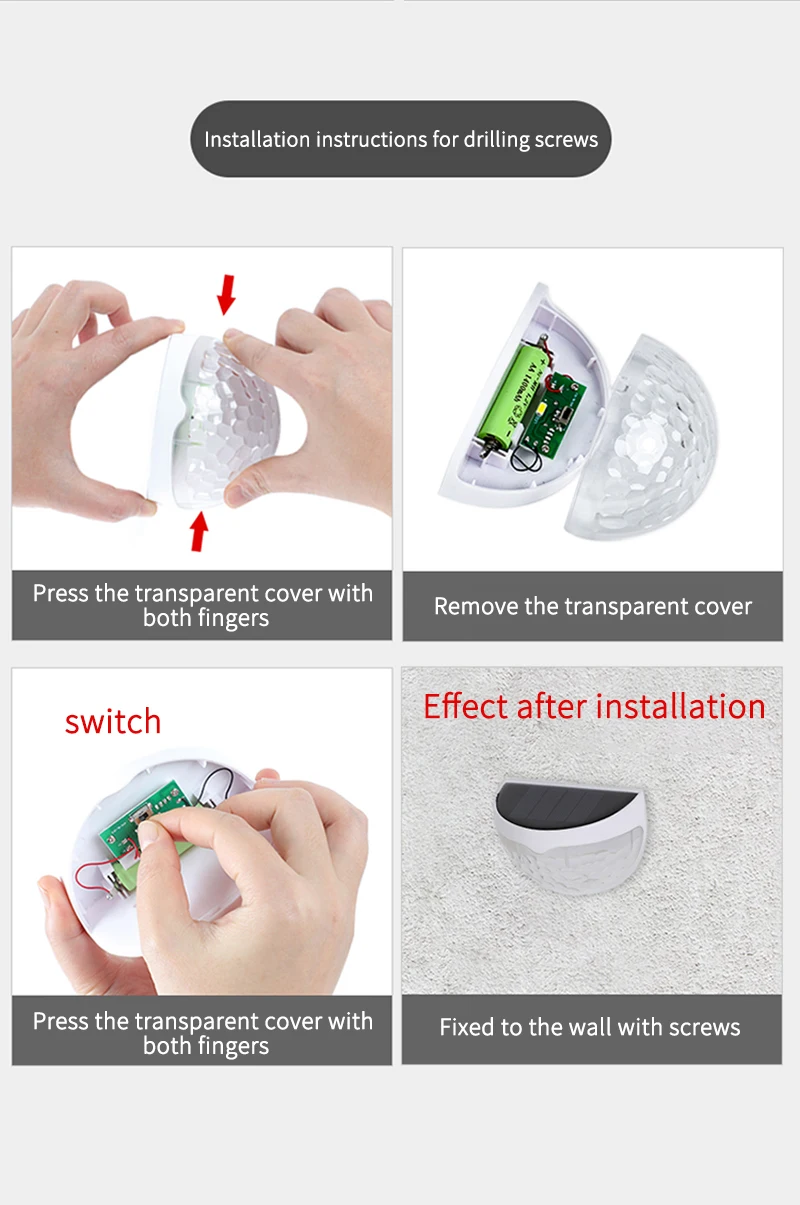 Installation instructions for drilling screws

Press the transparent cover with both fingers

Remove the transparent cover

switch

Press the transparent cover with both fingers

Effect after installation

Fixed to the wall with screws