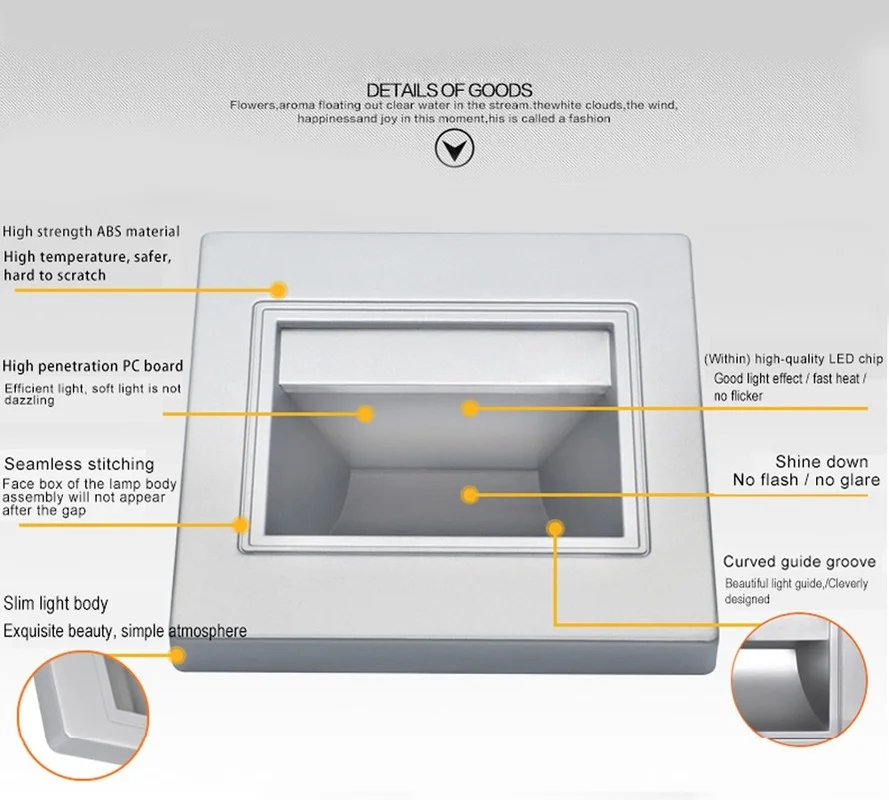 DETAILS OF GOODS

Flowers,aroma floating out clear water in the stream.thewhite clouds,the wind, happinessand joy in this moment,his is called a fashion

High strength ABS material

High temperature, safer, hard to scratch

High penetration PC board

Efficient light, soft light is not dazzling

Seamless stitching

Face box of the lamp body assembly will not appear after the gap

Slim light body

Exquisite beauty, simple atmosphere

(Within) high-quality LED chip

Good light effect / fast heat / no flicker

Shine down

No flash / no glare

Curved guide groove

Beautiful light guide,/Cleverly designed