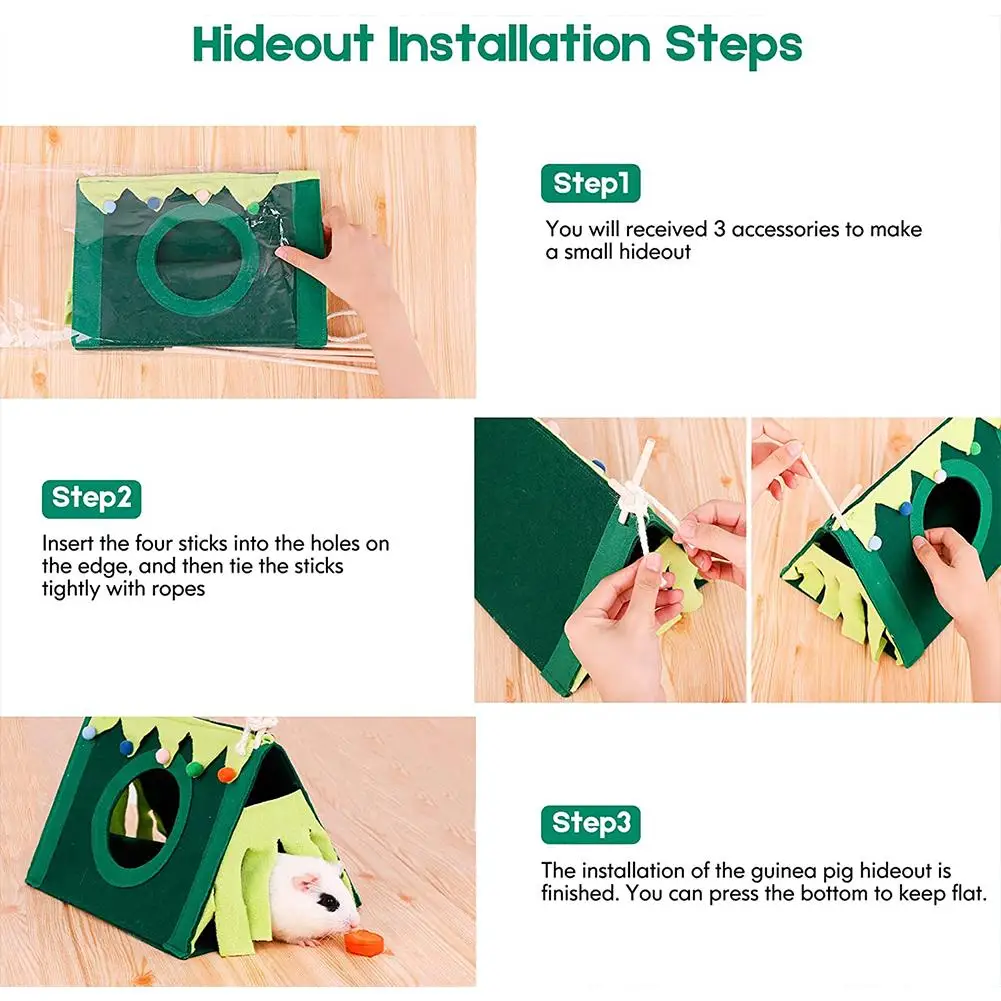 Hideout Installation Steps

Step1

You will received 3 accessories to make a small hideout

Step2

Insert the four sticks into the holes on the edge, and then tie the sticks tightly with ropes

Step3

The installation of the guinea pig hideout is finished. You can press the bottom to keep flat.