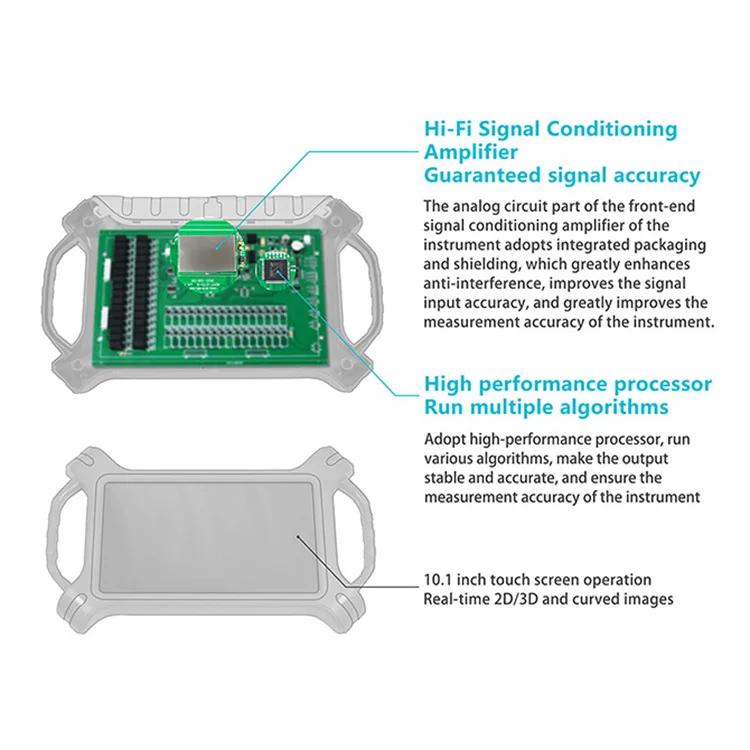 Hi-Fi Signal Conditioning Amplifier
Guaranteed signal accuracy

The analog circuit part of the front-end signal conditioning amplifier of the instrument adopts integrated packaging and shielding, which greatly enhances anti-interference, improves the signal input accuracy, and greatly improves the measurement accuracy of the instrument.

High performance processor
Run multiple algorithms

Adopt high-performance processor, run various algorithms, make the output stable and accurate, and ensure the measurement accuracy of the instrument

10.1 inch touch screen operation
Real-time 2D/3D and curved images