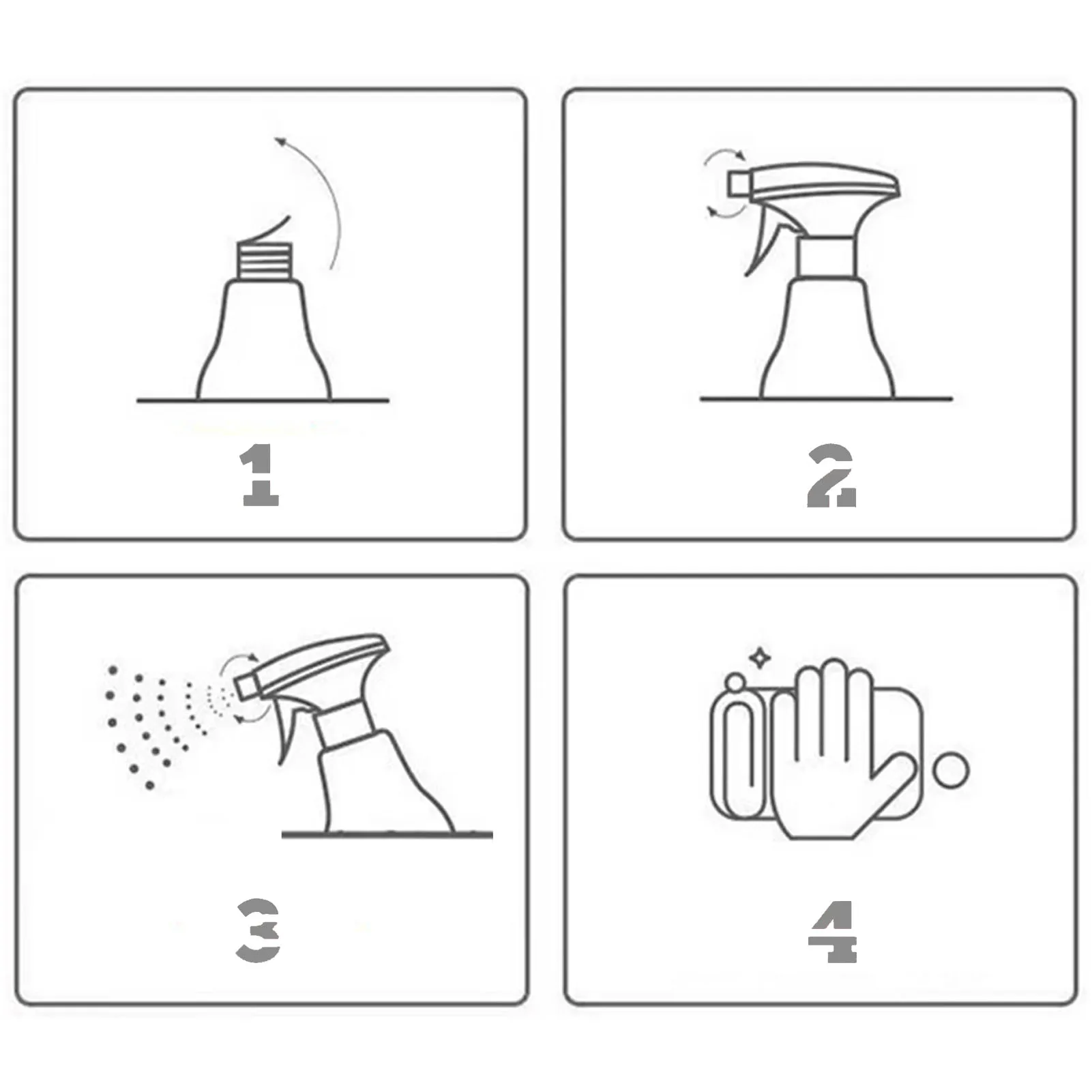 1

2

3

4