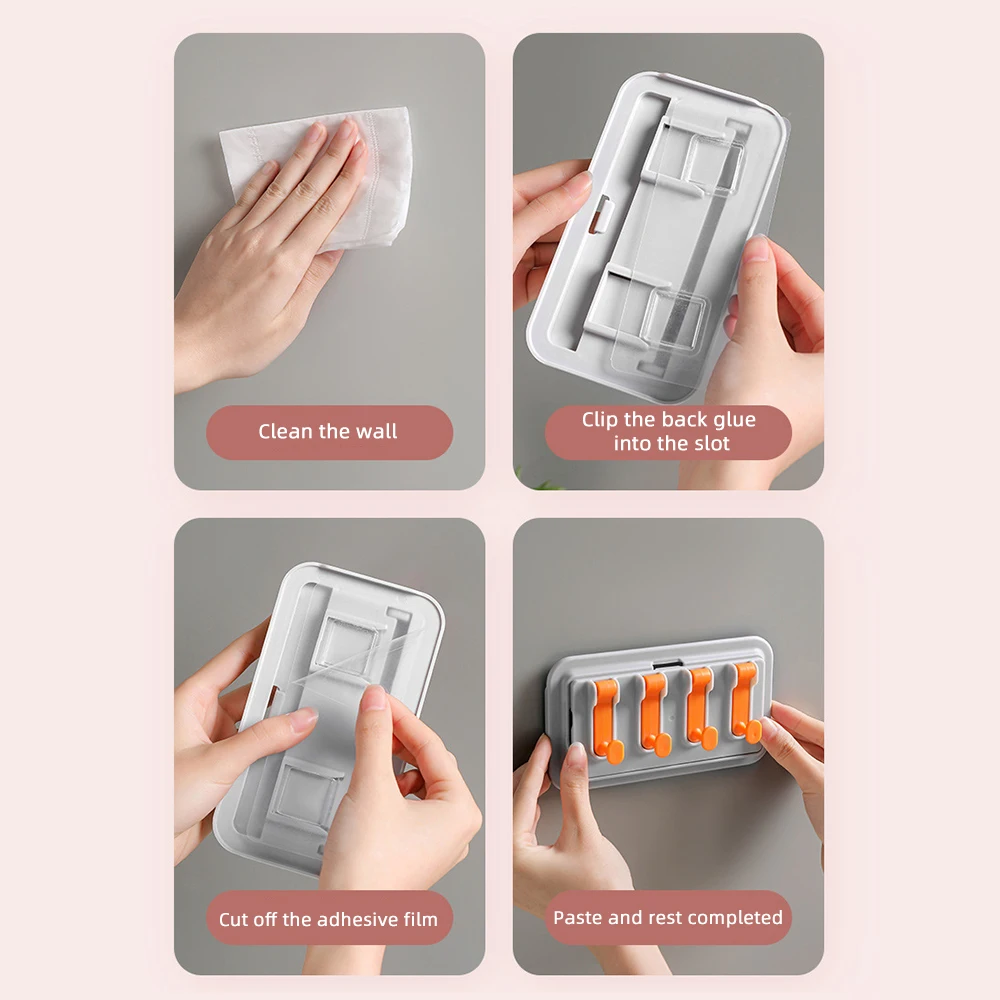 Clean the wall

Clip the back glue into the slot

Cut off the adhesive film

Paste and rest completed