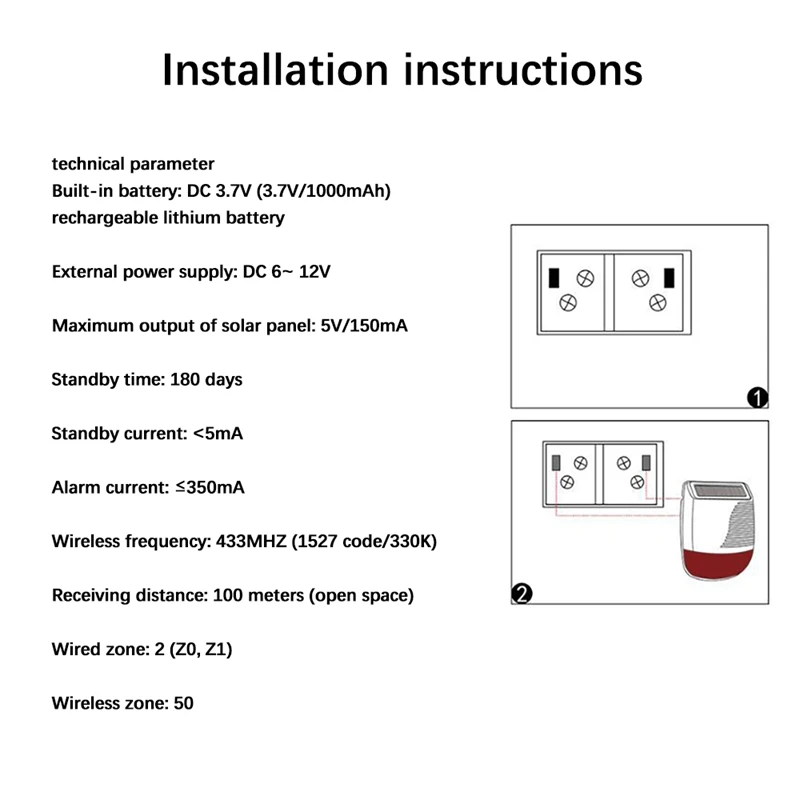 Installation instructions

technical parameter
Built-in battery: DC 3.7V (3.7V/1000mAh) rechargeable lithium battery

External power supply: DC 6~ 12V

Maximum output of solar panel: 5V/150mA

Standby time: 180 days

Standby current: <5mA

Alarm current: ≤350mA

Wireless frequency: 433MHZ (1527 code/330K)

Receiving distance: 100 meters (open space)

Wired zone: 2 (Z0, Z1)

Wireless zone: 50

1

2