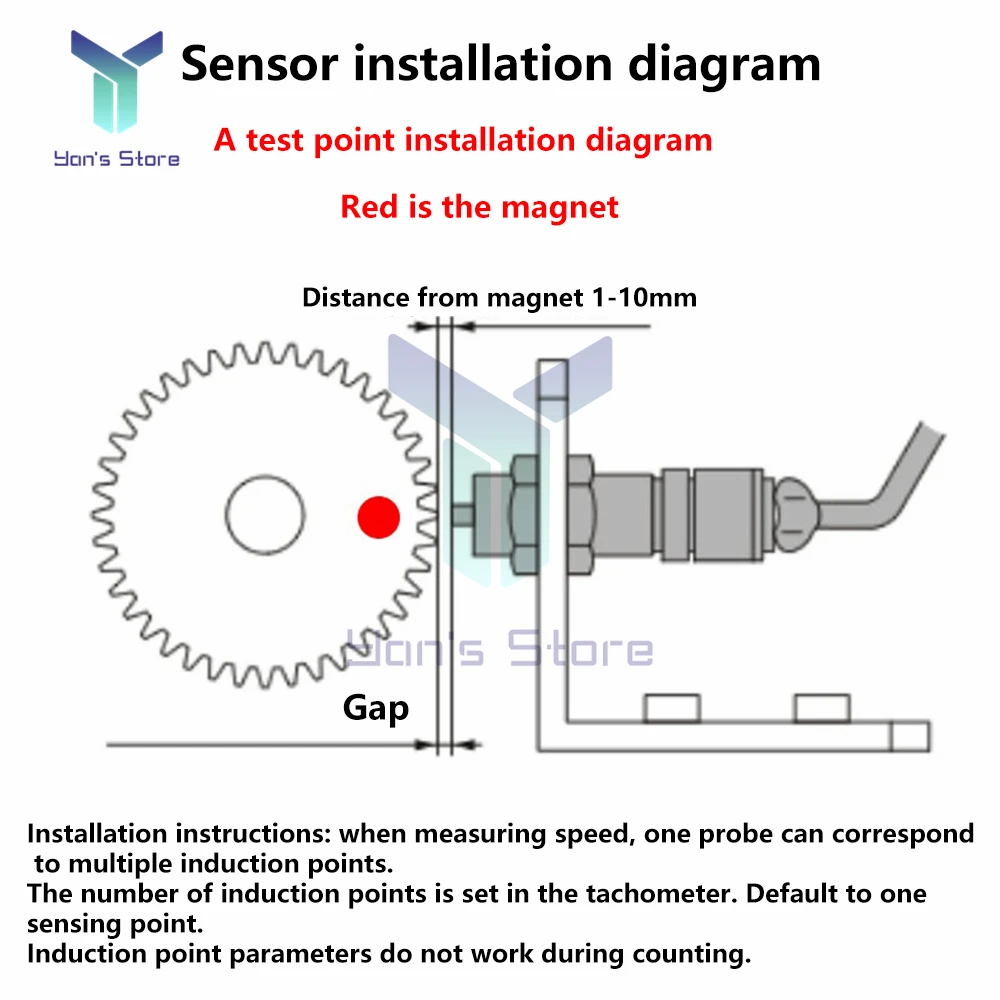 Yan's Store

Sensor installation diagram

A test point installation diagram

Red is the magnet

Distance from magnet 1-10mm

Yan's Store

Gap

Installation instructions: when measuring speed, one probe can correspond to multiple induction points.
The number of induction points is set in the tachometer. Default to one sensing point.
Induction point parameters do not work during counting.