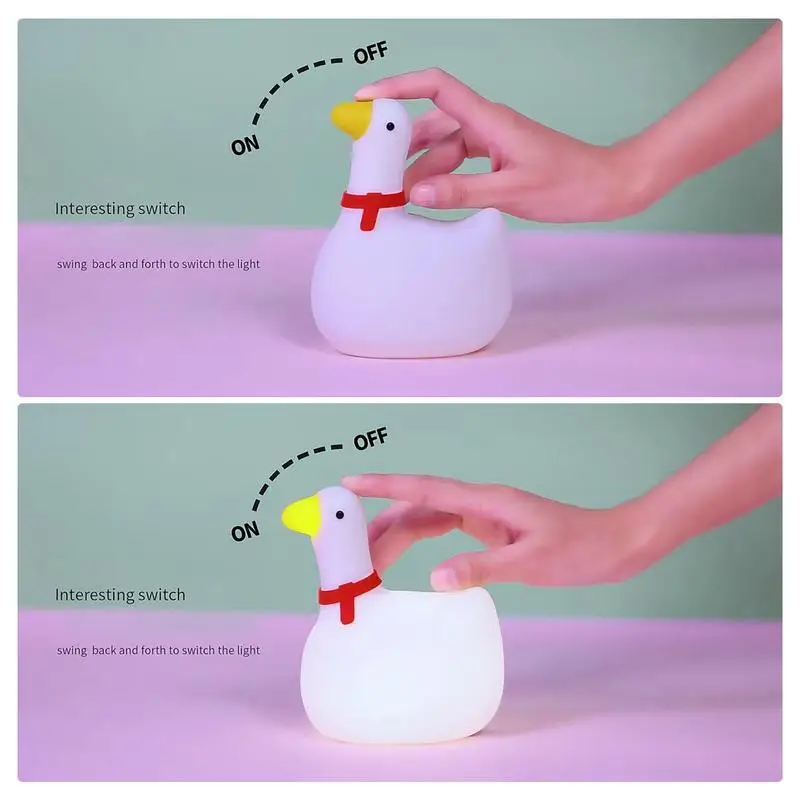 OFF
ON
Interesting switch
swing back and forth to switch the light

OFF
ON
Interesting switch
swing back and forth to switch the light