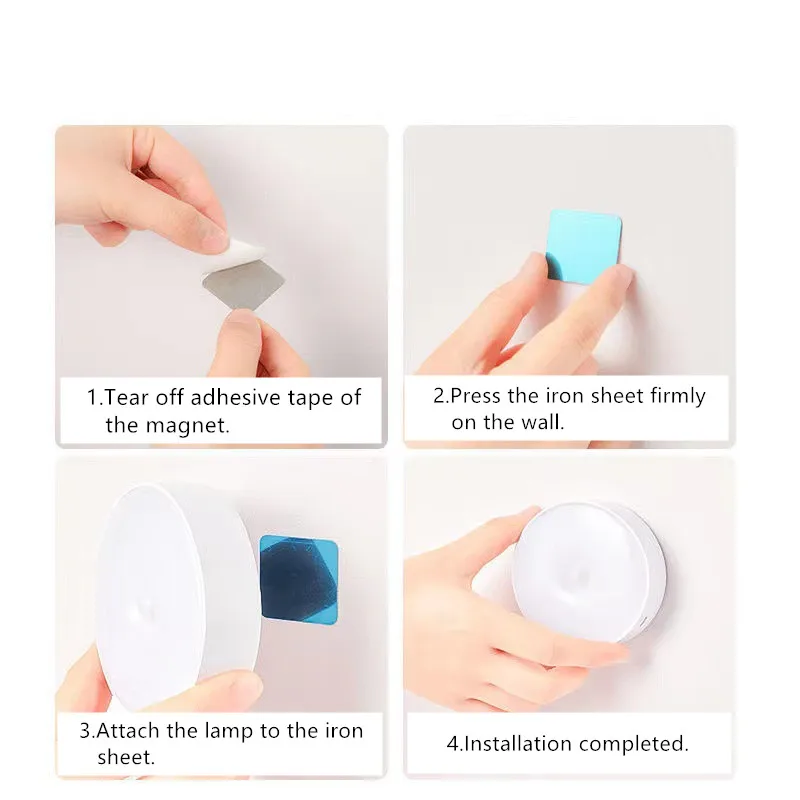 1.Tear off adhesive tape of the magnet.

2.Press the iron sheet firmly on the wall.

3.Attach the lamp to the iron sheet.

4.Installation completed.