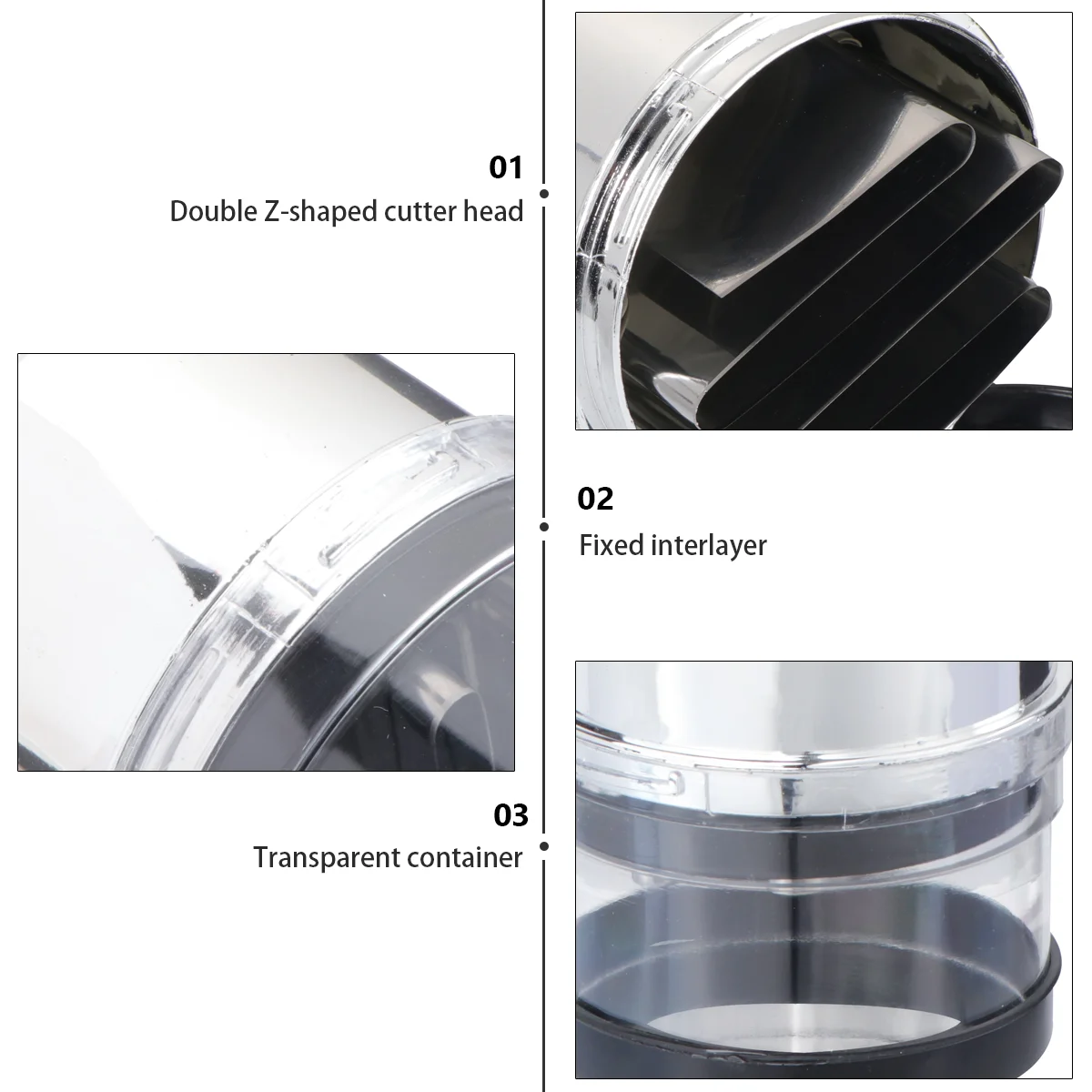 01
Double Z-shaped cutter head

02
Fixed interlayer

03
Transparent container