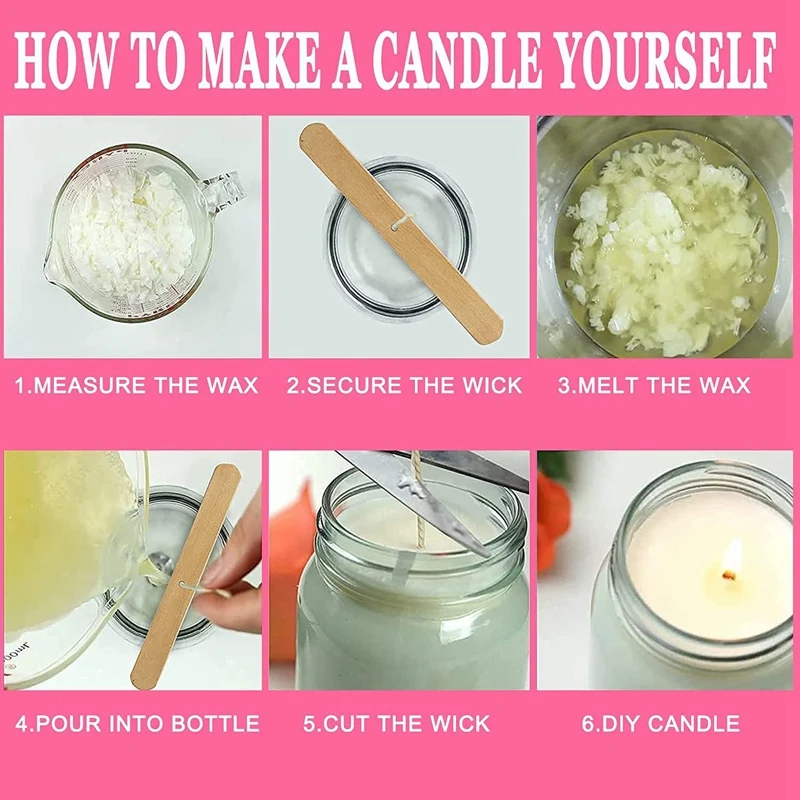 HOW TO MAKE A CANDLE YOURSELF

1.MEASURE THE WAX

2.SECURE THE WICK

3.MELT THE WAX

4.POUR INTO BOTTLE

5.CUT THE WICK

6.DIY CANDLE