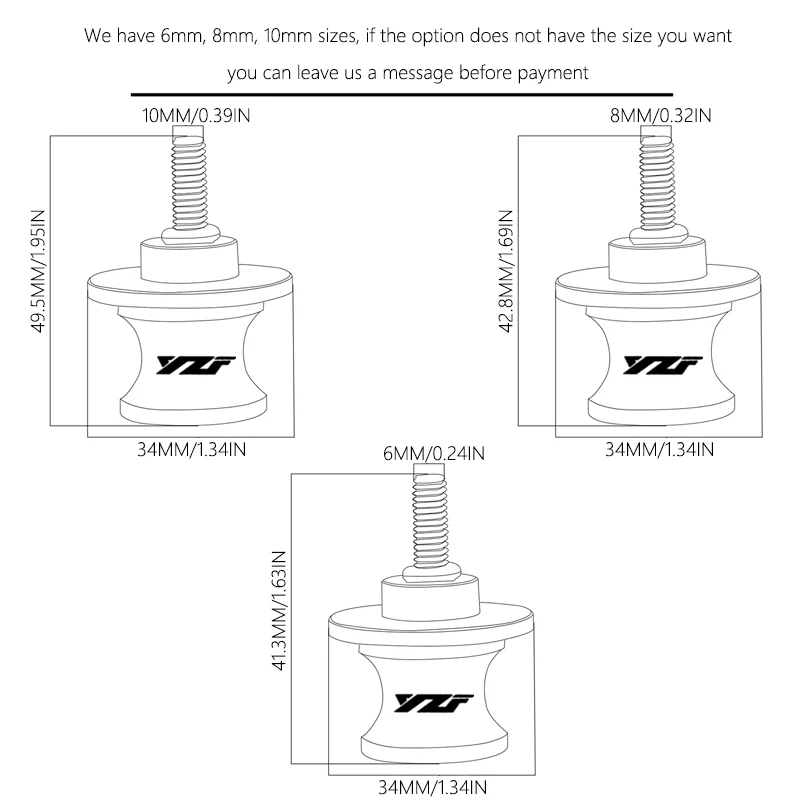 We have 6mm, 8mm, 10mm sizes, if the option does not have the size you want you can leave us a message before payment

10MM/0.39IN

49.5MM/1.95IN

YZF

34MM/1.34IN

8MM/0.32IN

42.8MM/1.69IN

YZF

34MM/1.34IN

6MM/0.24IN

41.3MM/1.63IN

YZF

34MM/1.34IN