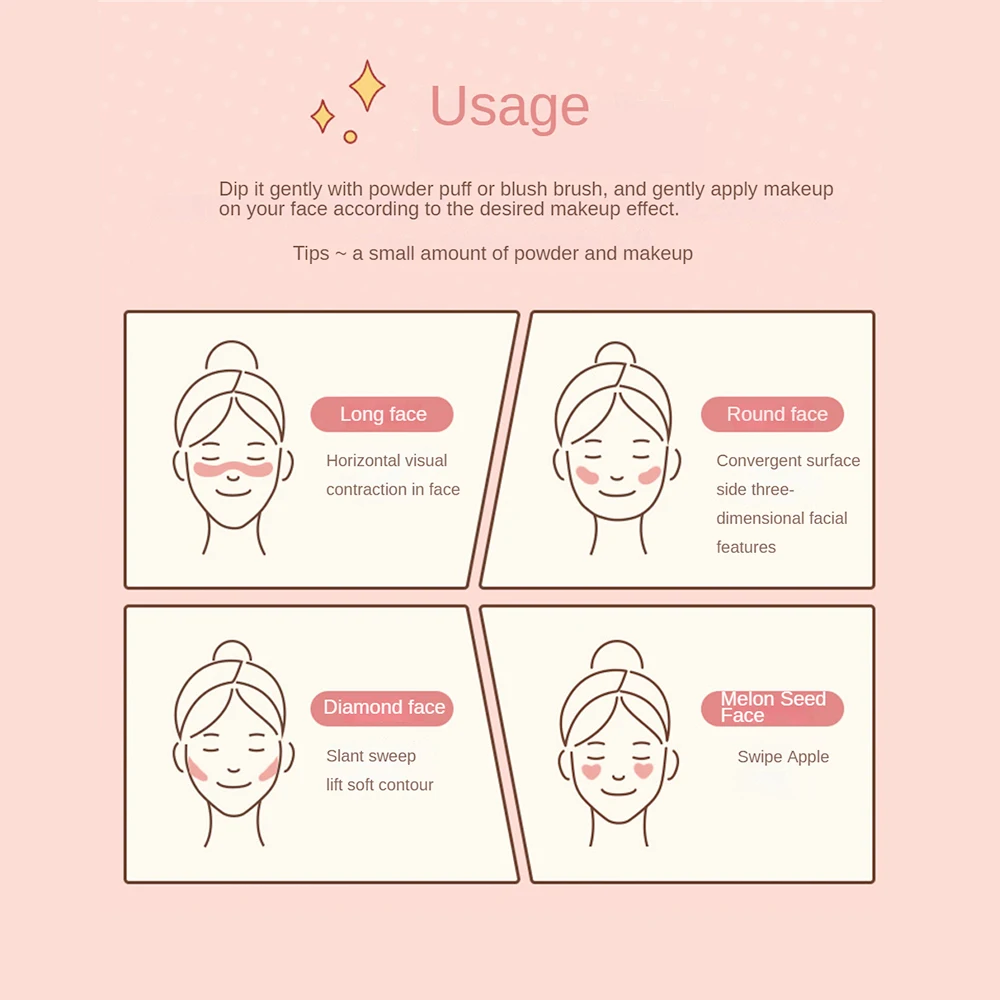 Usage

Dip it gently with powder puff or blush brush, and gently apply makeup on your face according to the desired makeup effect.

Tips ~ a small amount of powder and makeup

Long face

Horizontal visual contraction in face

Round face

Convergent surface side three-dimensional facial features

Diamond face

Slant sweep lift soft contour

Melon Seed Face

Swipe Apple