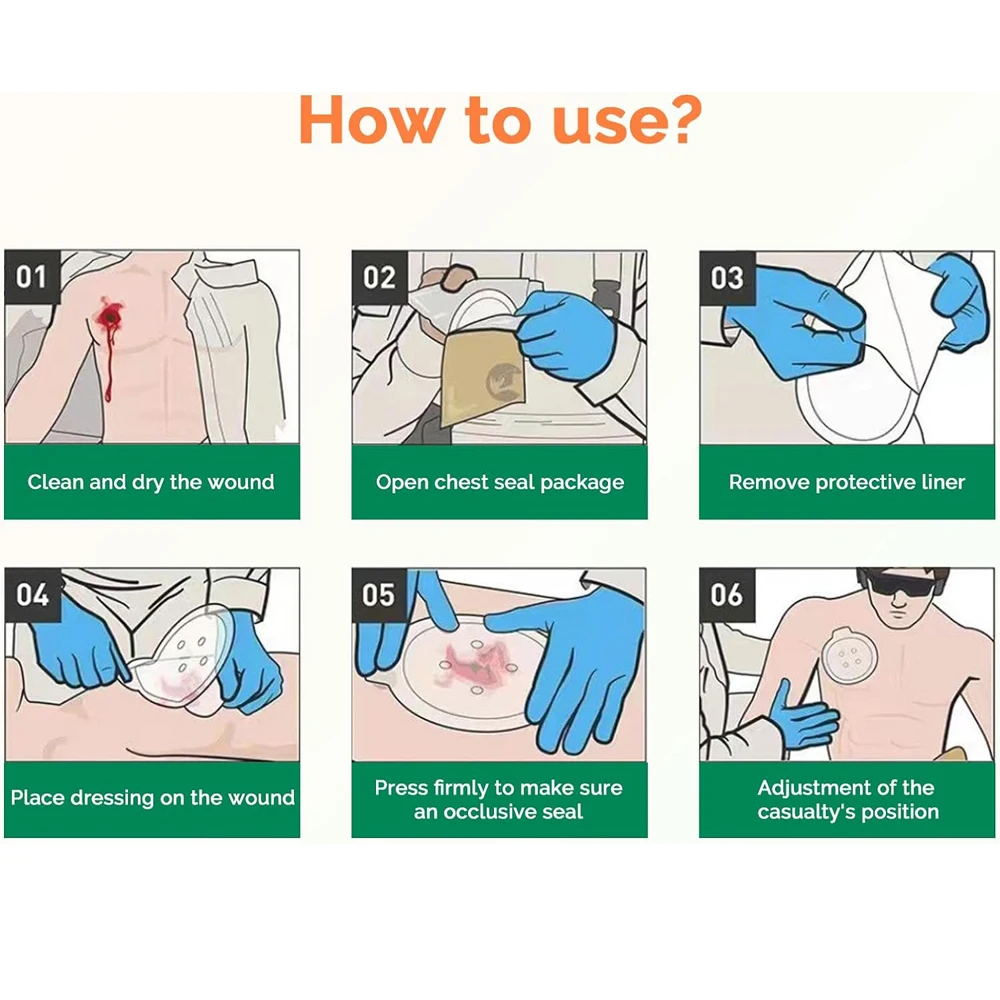 How to use?

01

Clean and dry the wound

02

Open chest seal package

03

Remove protective liner

04

Place dressing on the wound

05

Press firmly to make sure an occlusive seal

06

Adjustment of the casualty's position