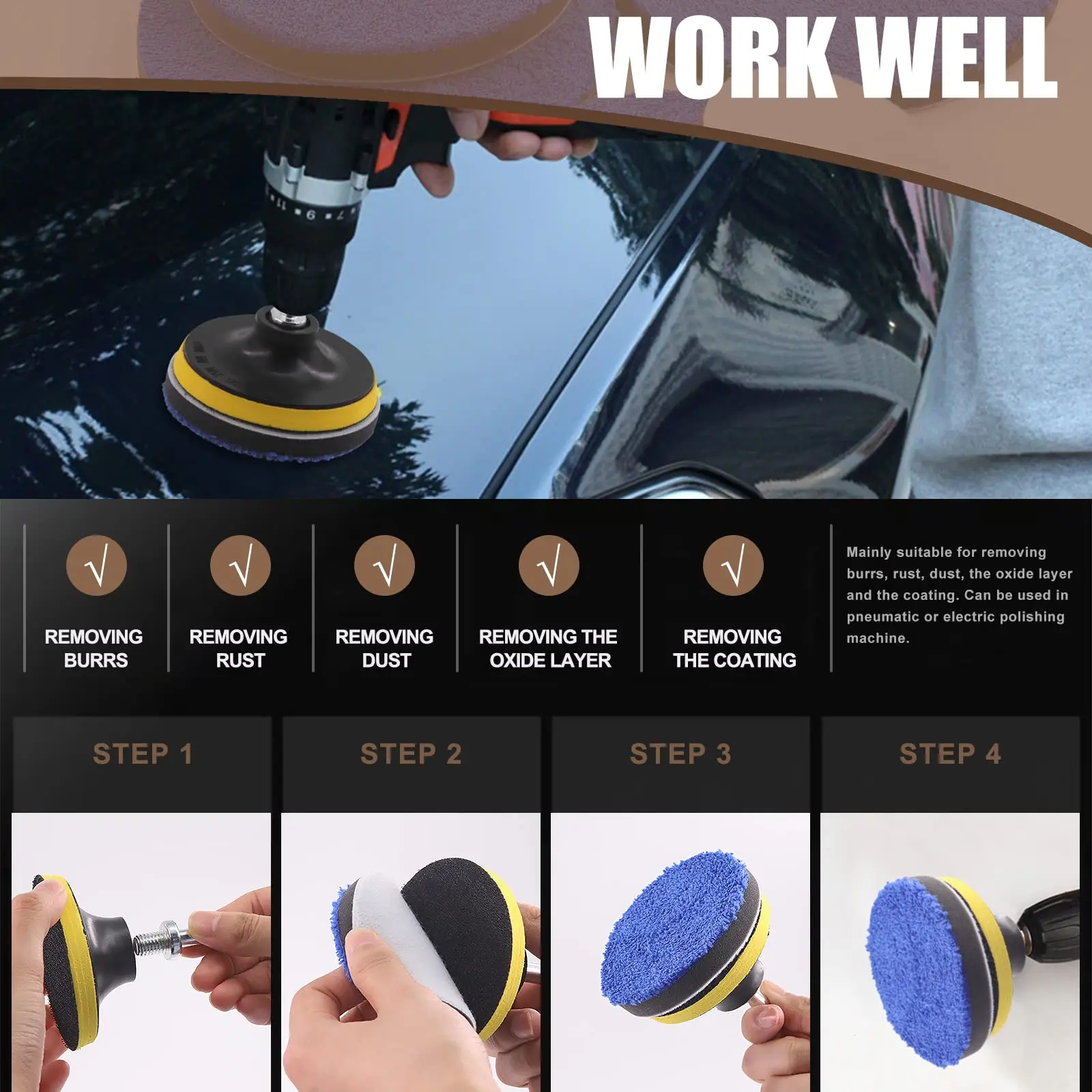 WORK WELL

√
REMOVING BURRS

√
REMOVING RUST

√
REMOVING DUST

√
REMOVING THE OXIDE LAYER

√
REMOVING THE COATING

Mainly suitable for removing burrs, rust, dust, the oxide layer and the coating. Can be used in pneumatic or electric polishing machine.

STEP 1

STEP 2

STEP 3

STEP 4