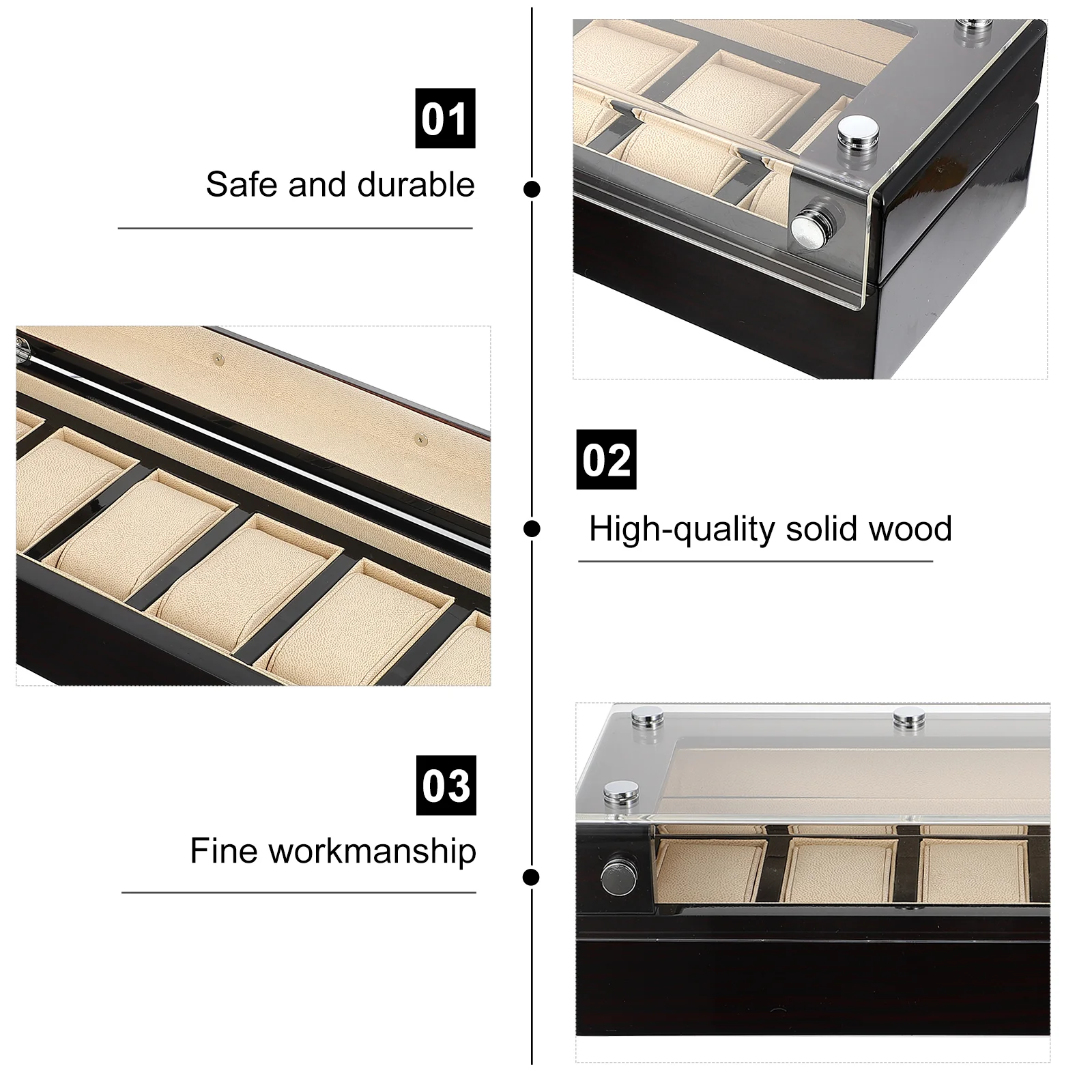 01

Safe and durable

02

High-quality solid wood

03

Fine workmanship