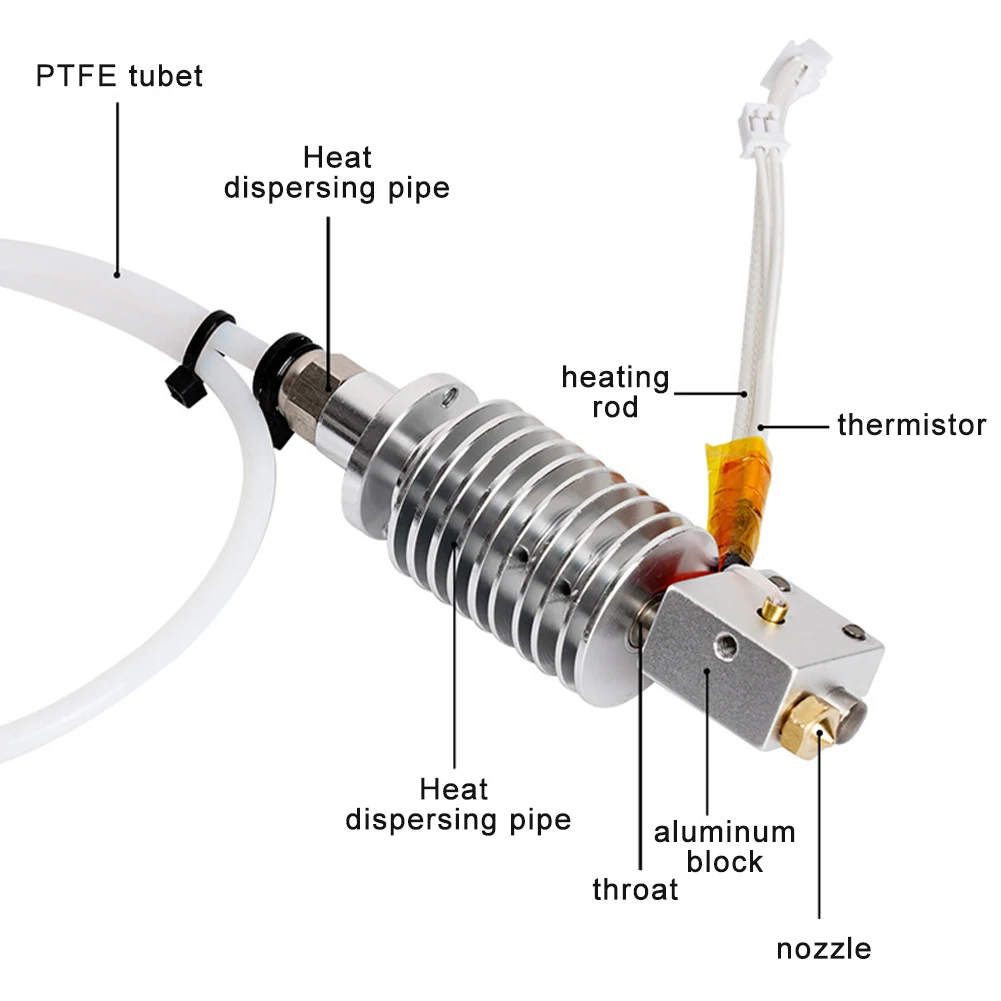 PTFE tubet

Heat dispersing pipe

heating rod

thermistor

Heat dispersing pipe

aluminum block

throat

nozzle