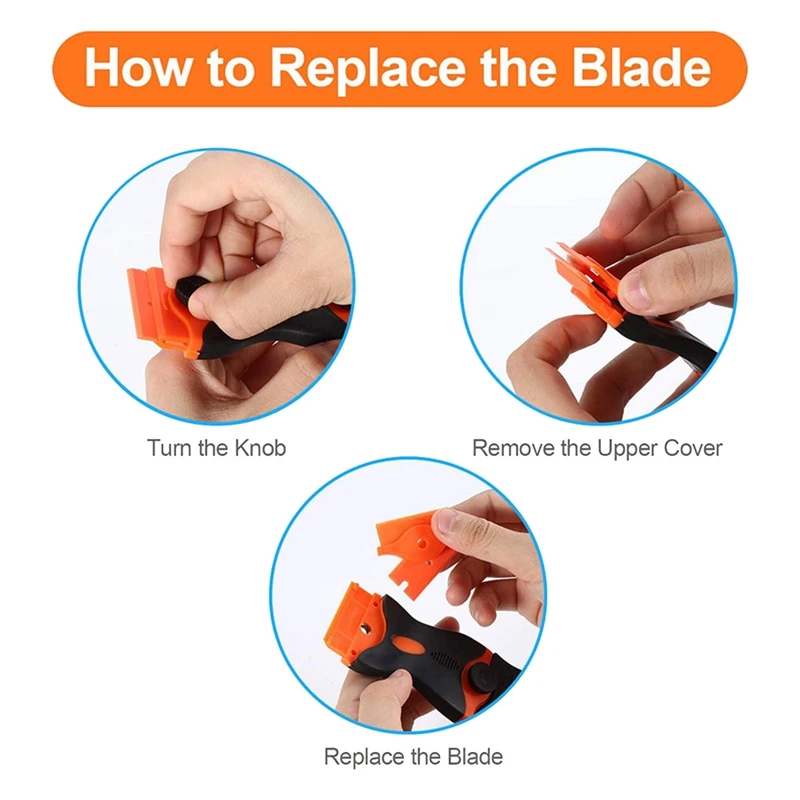 How to Replace the Blade

Turn the Knob

Remove the Upper Cover

Replace the Blade