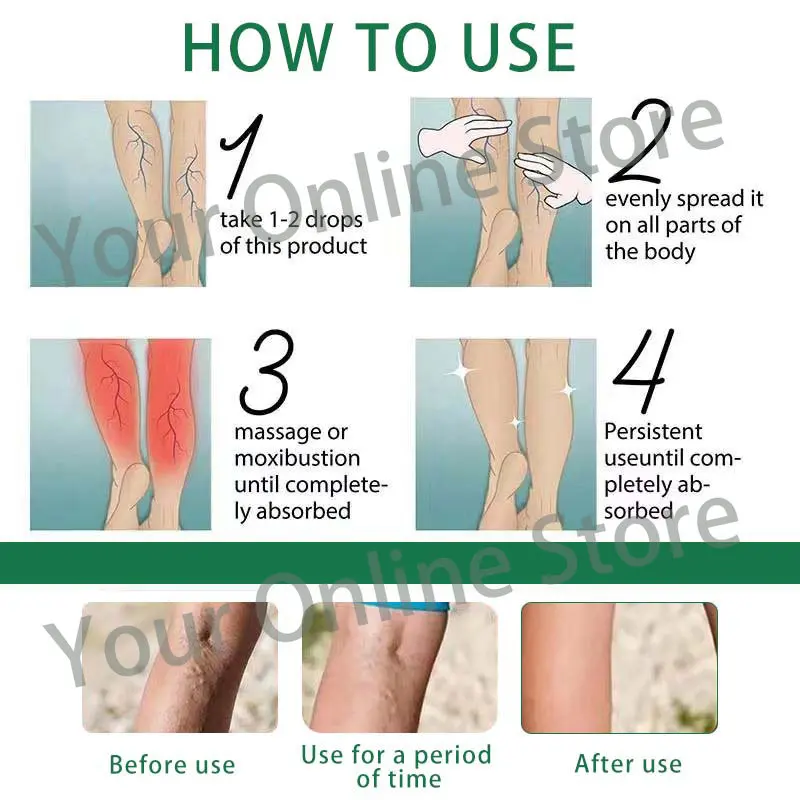 HOW TO USE

1
take 1-2 drops of this product

2
evenly spread it on all parts of the body

3
massage or moxibustion until completely absorbed

4
Persistent useuntil completely absorbed

Your Online Store

Your Online Store

Before use

Use for a period of time

After use