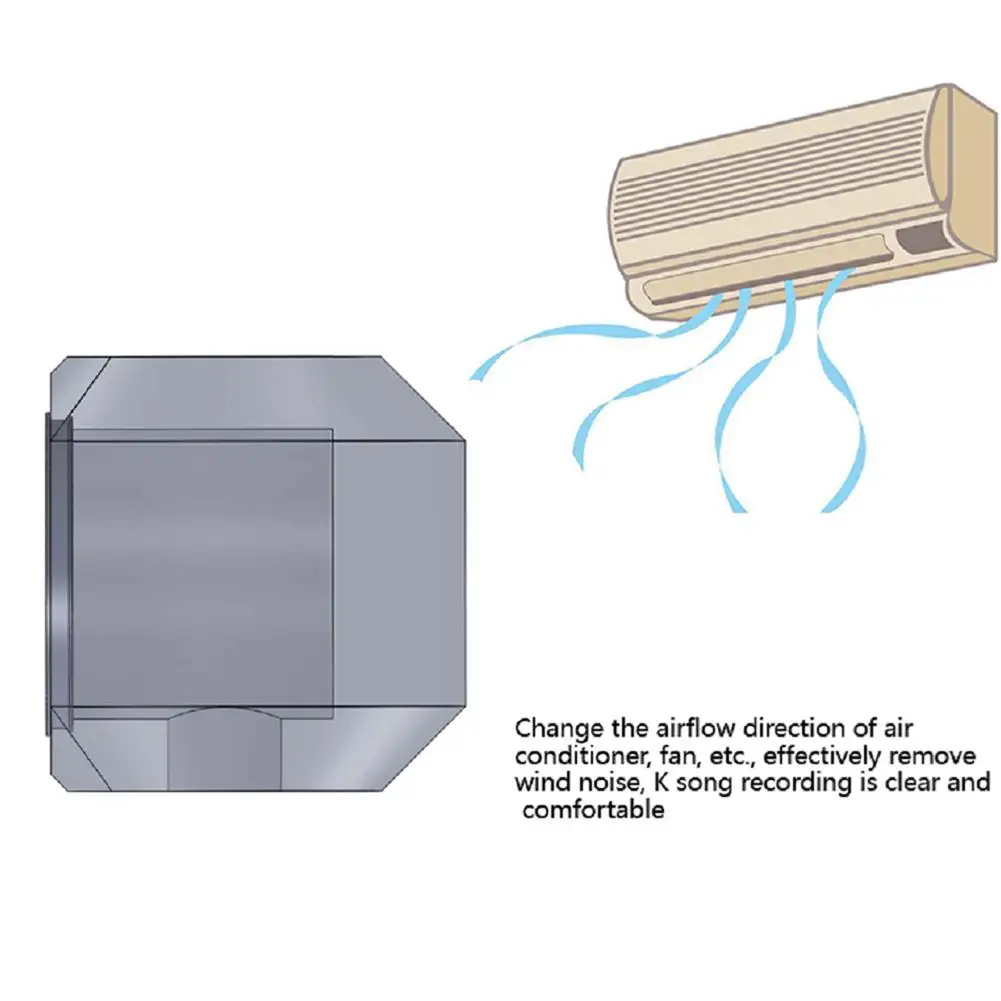 Change the airflow direction of air conditioner, fan, etc., effectively remove wind noise, K song recording is clear and comfortable