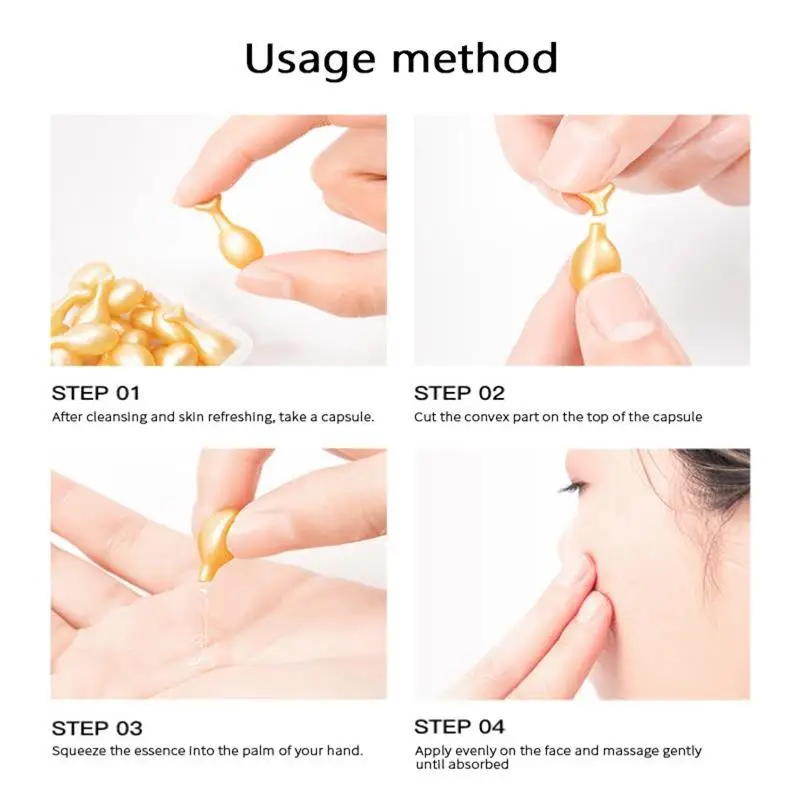 Usage method

STEP 01
After cleansing and skin refreshing, take a capsule.

STEP 02
Cut the convex part on the top of the capsule

STEP 03
Squeeze the essence into the palm of your hand.

STEP 04
Apply evenly on the face and massage gently until absorbed