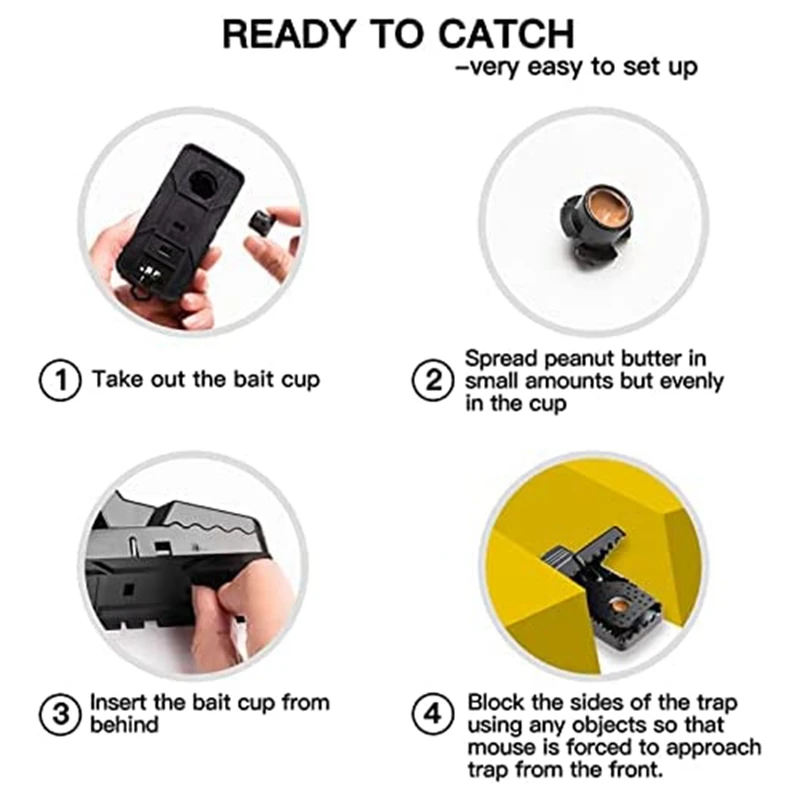 READY TO CATCH
–very easy to set up

① Take out the bait cup

② Spread peanut butter in small amounts but evenly in the cup

③ Insert the bait cup from behind

④ Block the sides of the trap using any objects so that mouse is forced to approach trap from the front.