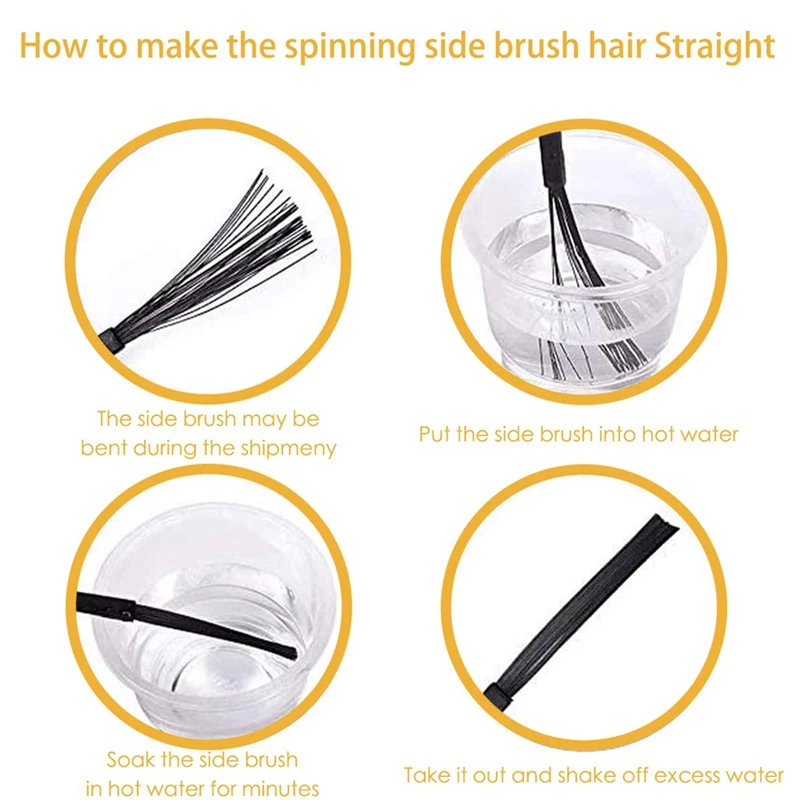 How to make the spinning side brush hair Straight

The side brush may be bent during the shipmeny

Put the side brush into hot water

Soak the side brush in hot water for minutes

Take it out and shake off excess water