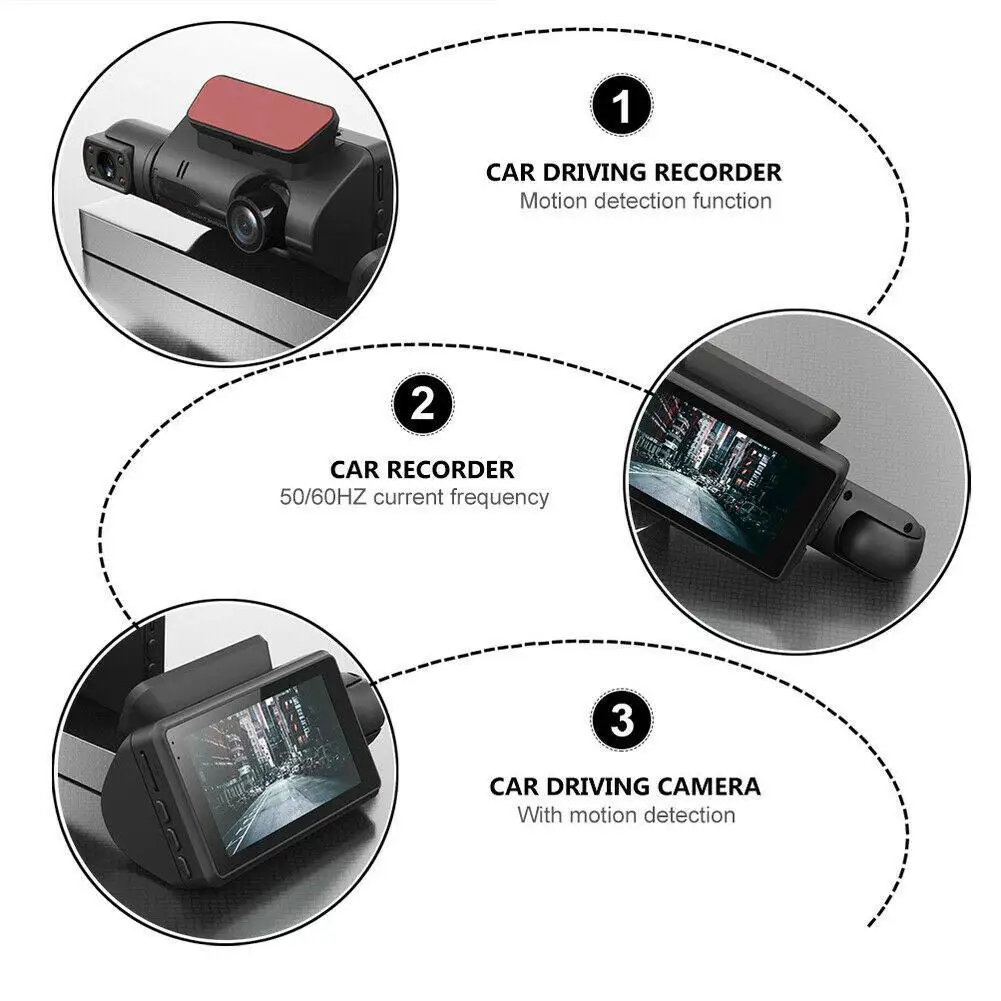 1
CAR DRIVING RECORDER
Motion detection function

2
CAR RECORDER
50/60HZ current frequency

3
CAR DRIVING CAMERA
With motion detection