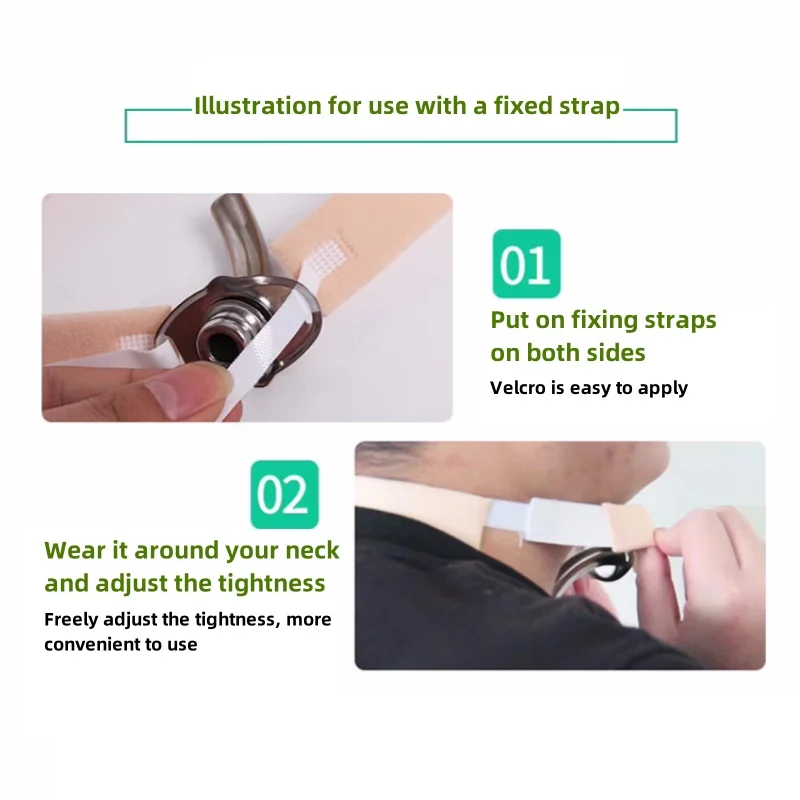 Illustration for use with a fixed strap

01

Put on fixing straps on both sides

Velcro is easy to apply

02

Wear it around your neck and adjust the tightness

Freely adjust the tightness, more convenient to use