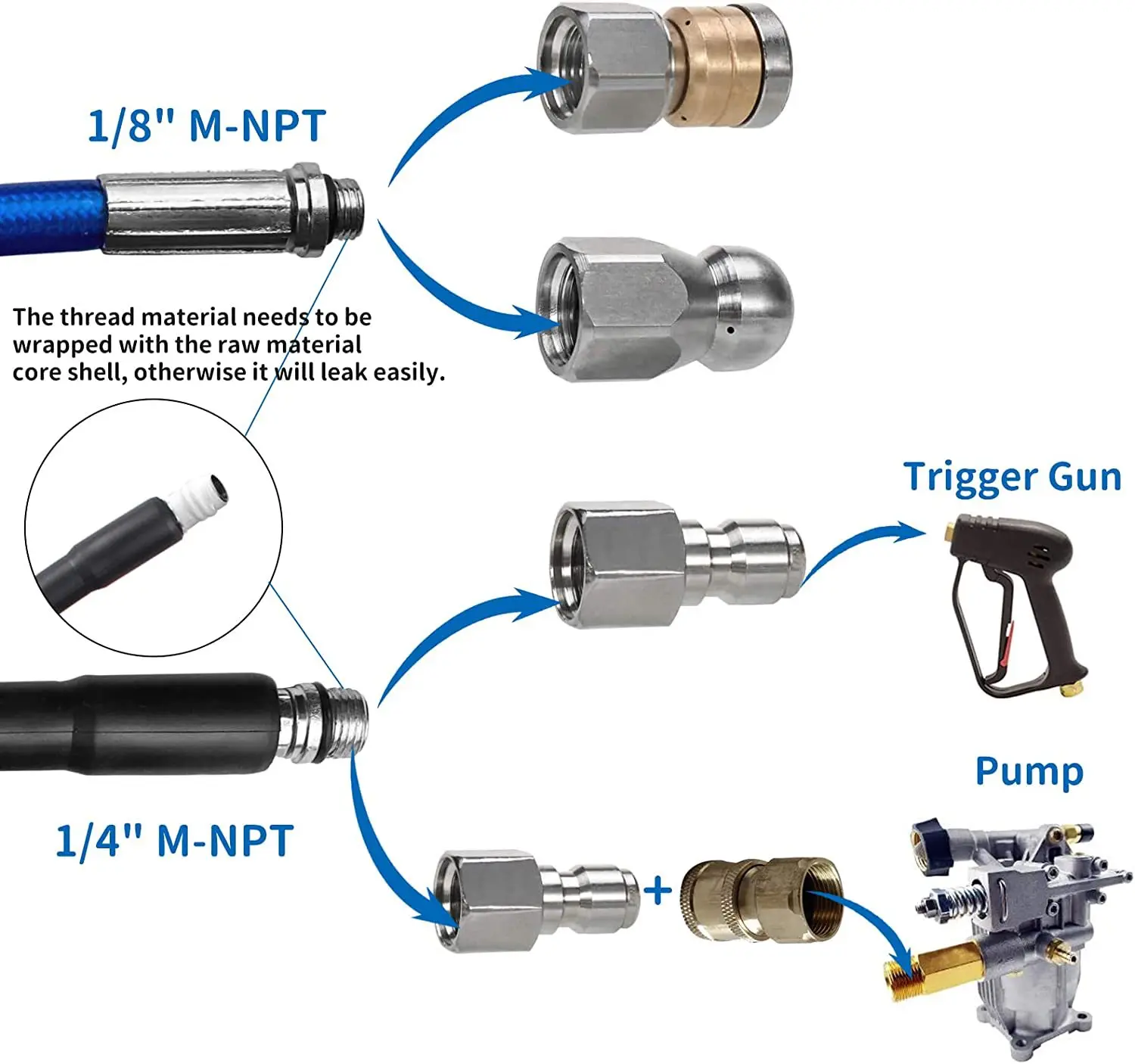 1/8" M-NPT

The thread material needs to be wrapped with the raw material core shell, otherwise it will leak easily.

Trigger Gun

Pump

1/4" M-NPT

+