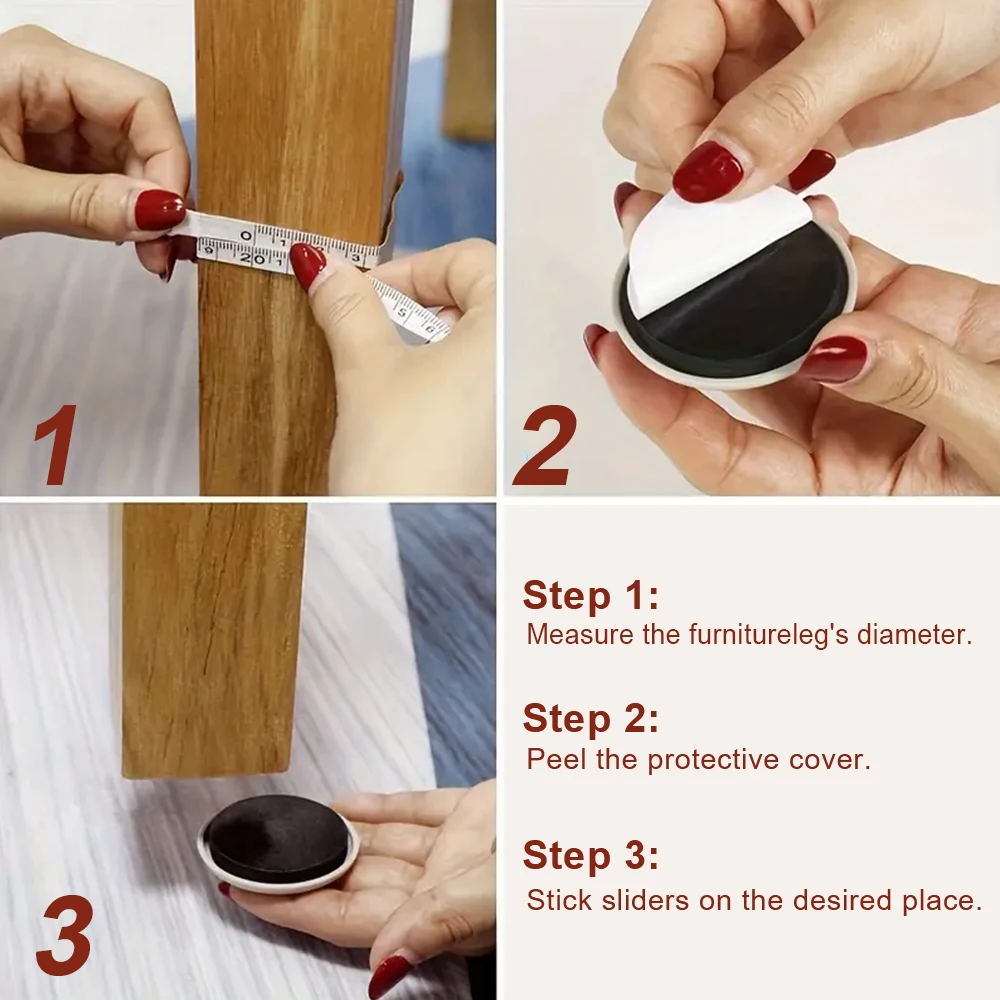 1

2

3

Step 1:
Measure the furnitureleg's diameter.

Step 2:
Peel the protective cover.

Step 3:
Stick sliders on the desired place.