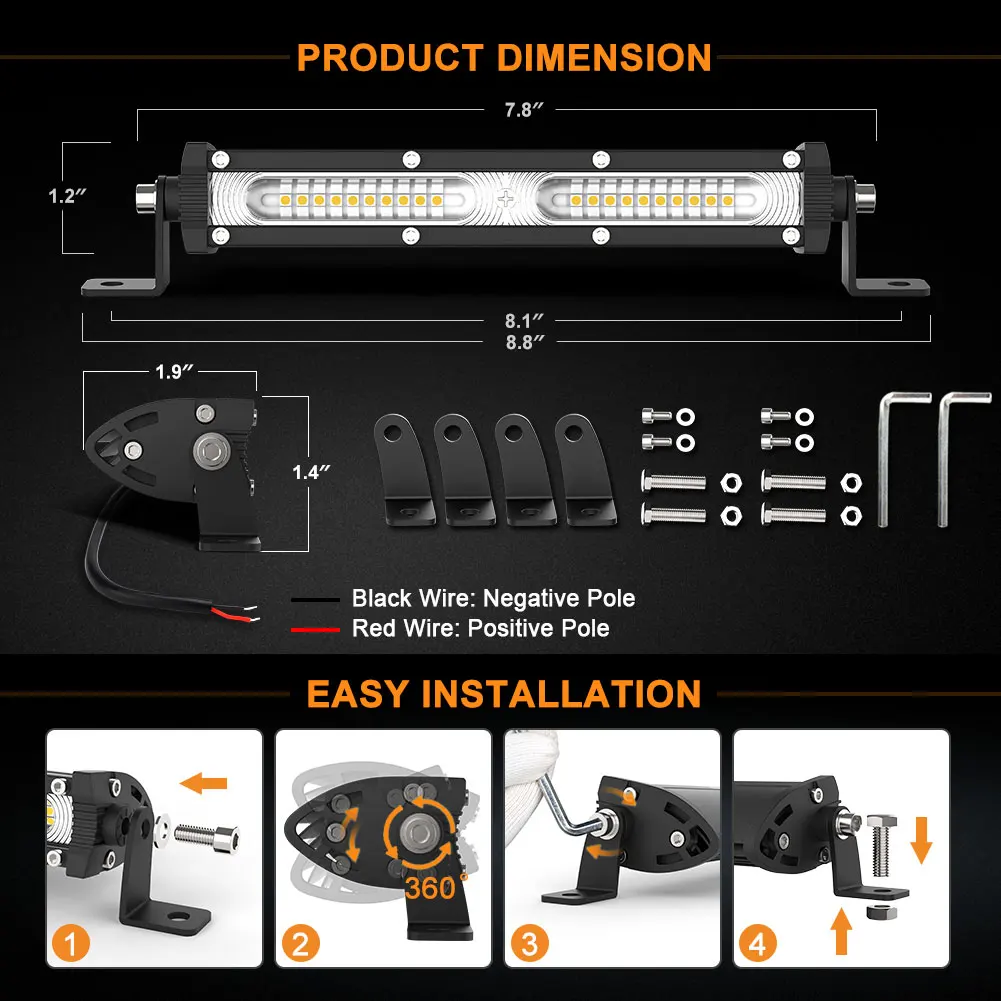 PRODUCT DIMENSION

7.8″

1.2″

8.1″

8.8″

1.9″

1.4″

Black Wire: Negative Pole

Red Wire: Positive Pole

EASY INSTALLATION

1

360°

2

3

4