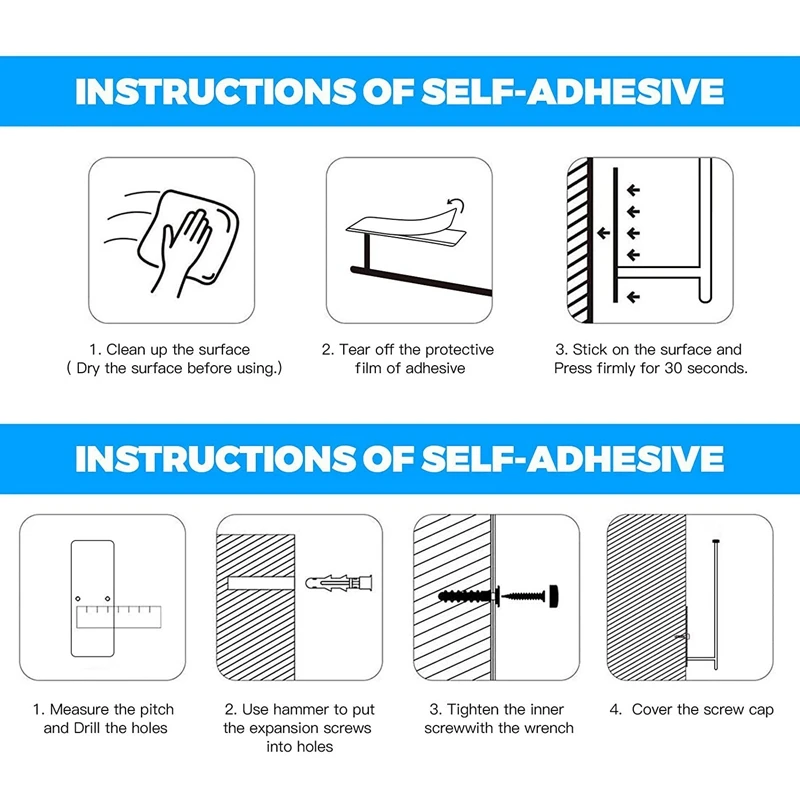 INSTRUCTIONS OF SELF-ADHESIVE

1. Clean up the surface
( Dry the surface before using.)

2. Tear off the protective film of adhesive

3. Stick on the surface and Press firmly for 30 seconds.

INSTRUCTIONS OF SELF-ADHESIVE

1. Measure the pitch and Drill the holes

2. Use hammer to put the expansion screws into holes

3. Tighten the inner screwwith the wrench

4. Cover the screw cap