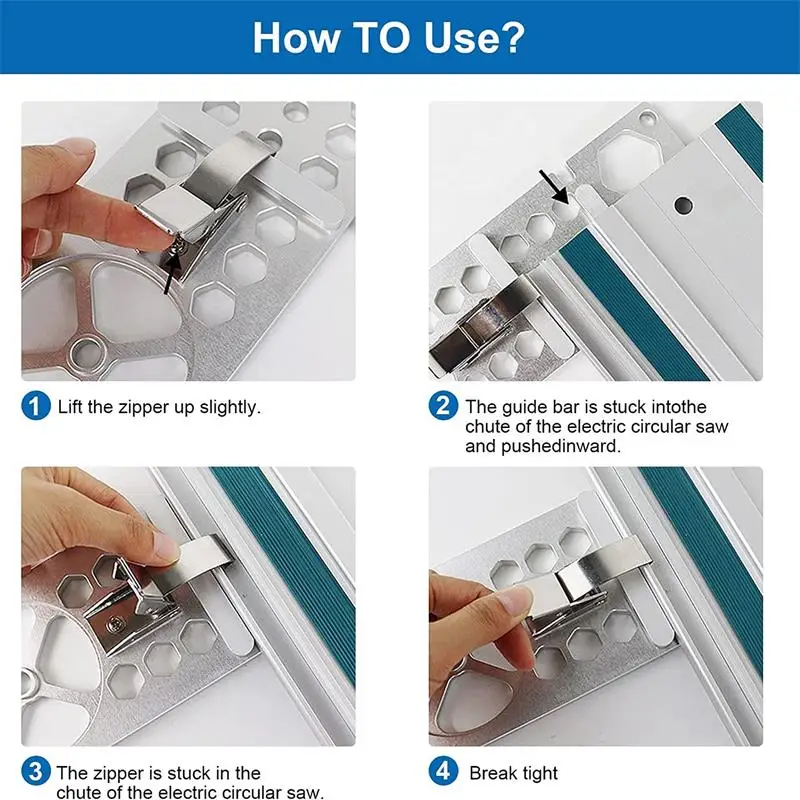 How TO Use?

1 Lift the zipper up slightly.

2 The guide bar is stuck intothe chute of the electric circular saw and pushedinward.

3 The zipper is stuck in the chute of the electric circular saw.

4 Break tight