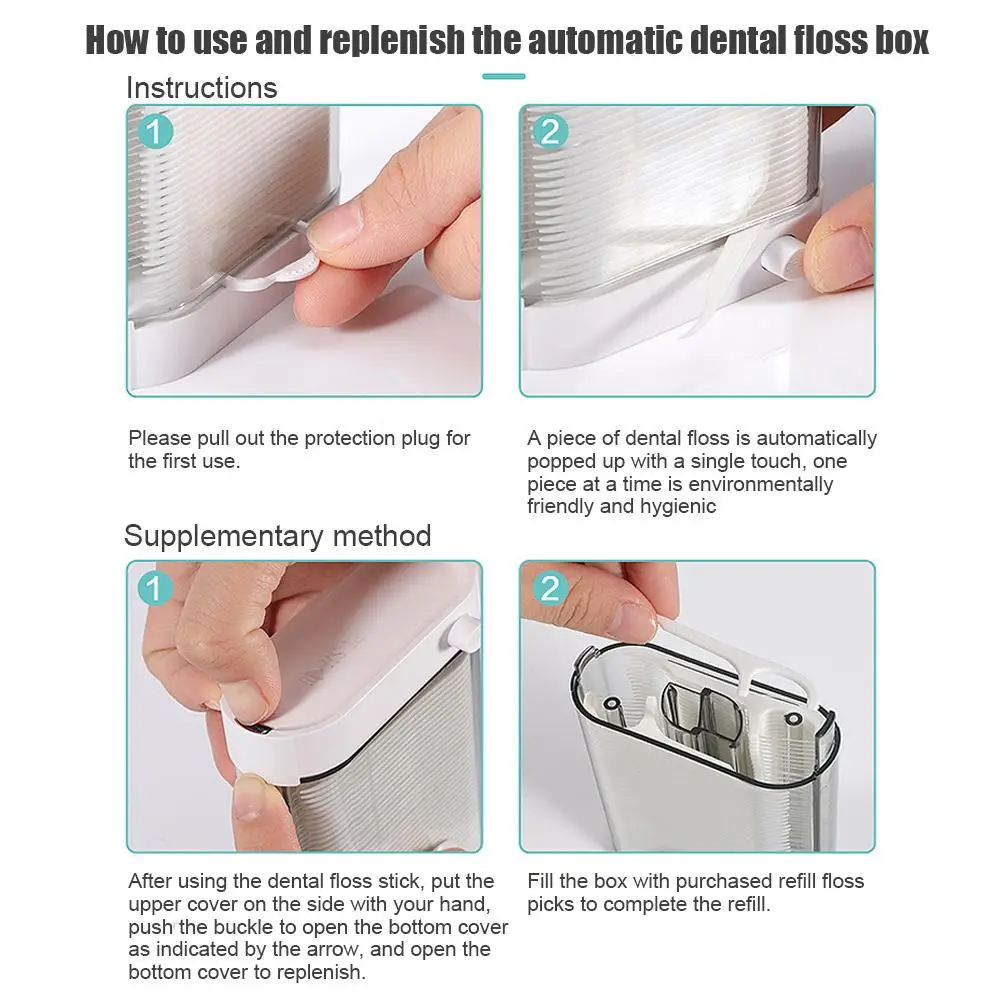 How to use and replenish the automatic dental floss box

Instructions

1

2

Please pull out the protection plug for the first use.

A piece of dental floss is automatically popped up with a single touch, one piece at a time is environmentally friendly and hygienic

Supplementary method

1

2

After using the dental floss stick, put the upper cover on the side with your hand, push the buckle to open the bottom cover as indicated by the arrow, and open the bottom cover to replenish.

Fill the box with purchased refill floss picks to complete the refill.