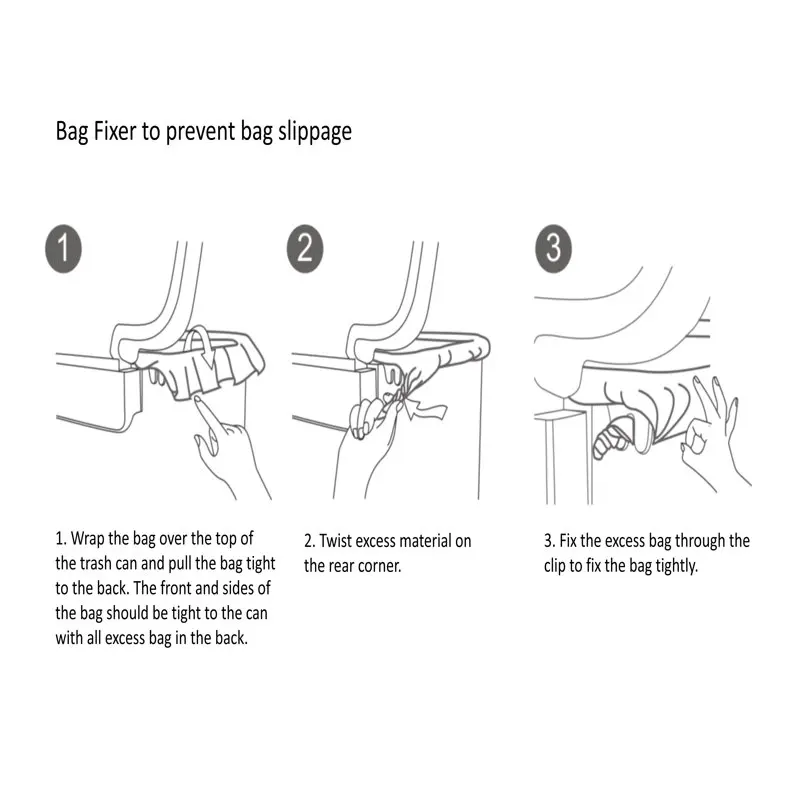 Bag Fixer to prevent bag slippage

1

2

3

1. Wrap the bag over the top of the trash can and pull the bag tight to the back. The front and sides of the bag should be tight to the can with all excess bag in the back.

2. Twist excess material on the rear corner.

3. Fix the excess bag through the clip to fix the bag tightly.