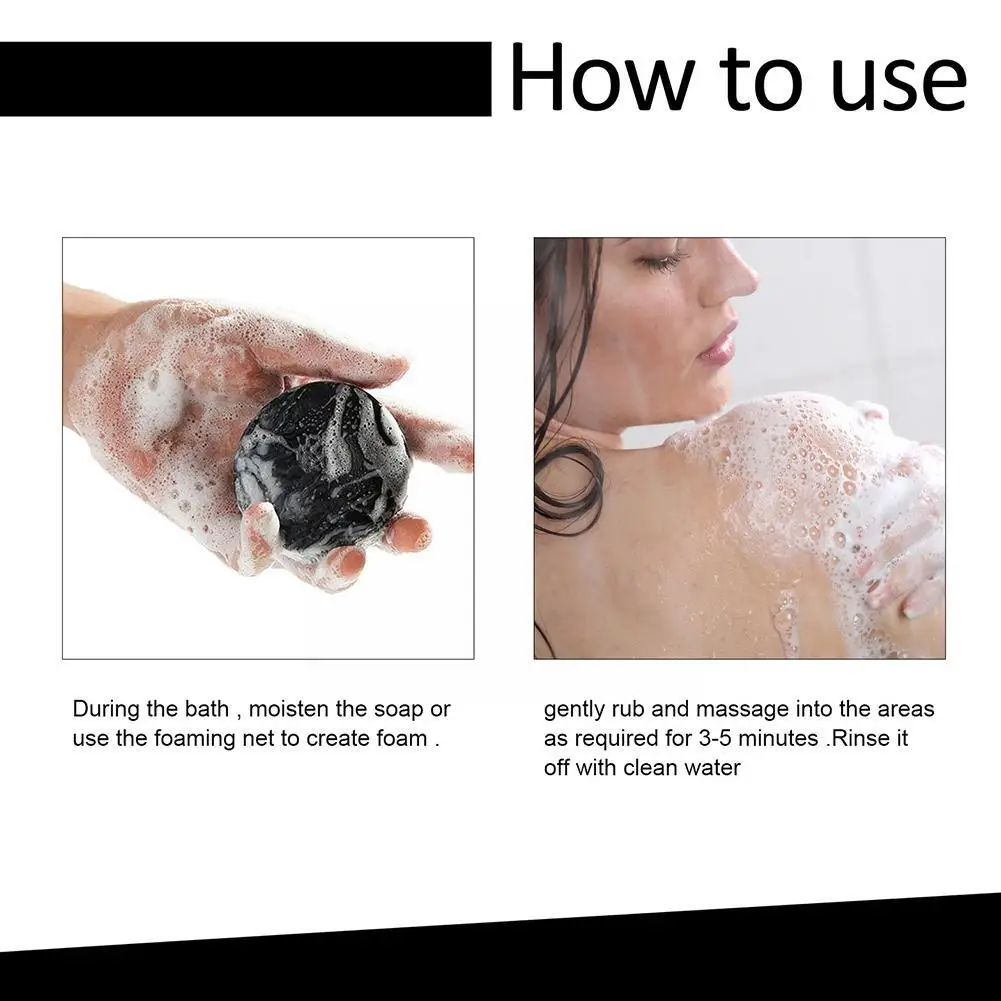 How to use

During the bath , moisten the soap or use the foaming net to create foam .

gently rub and massage into the areas as required for 3-5 minutes .Rinse it off with clean water