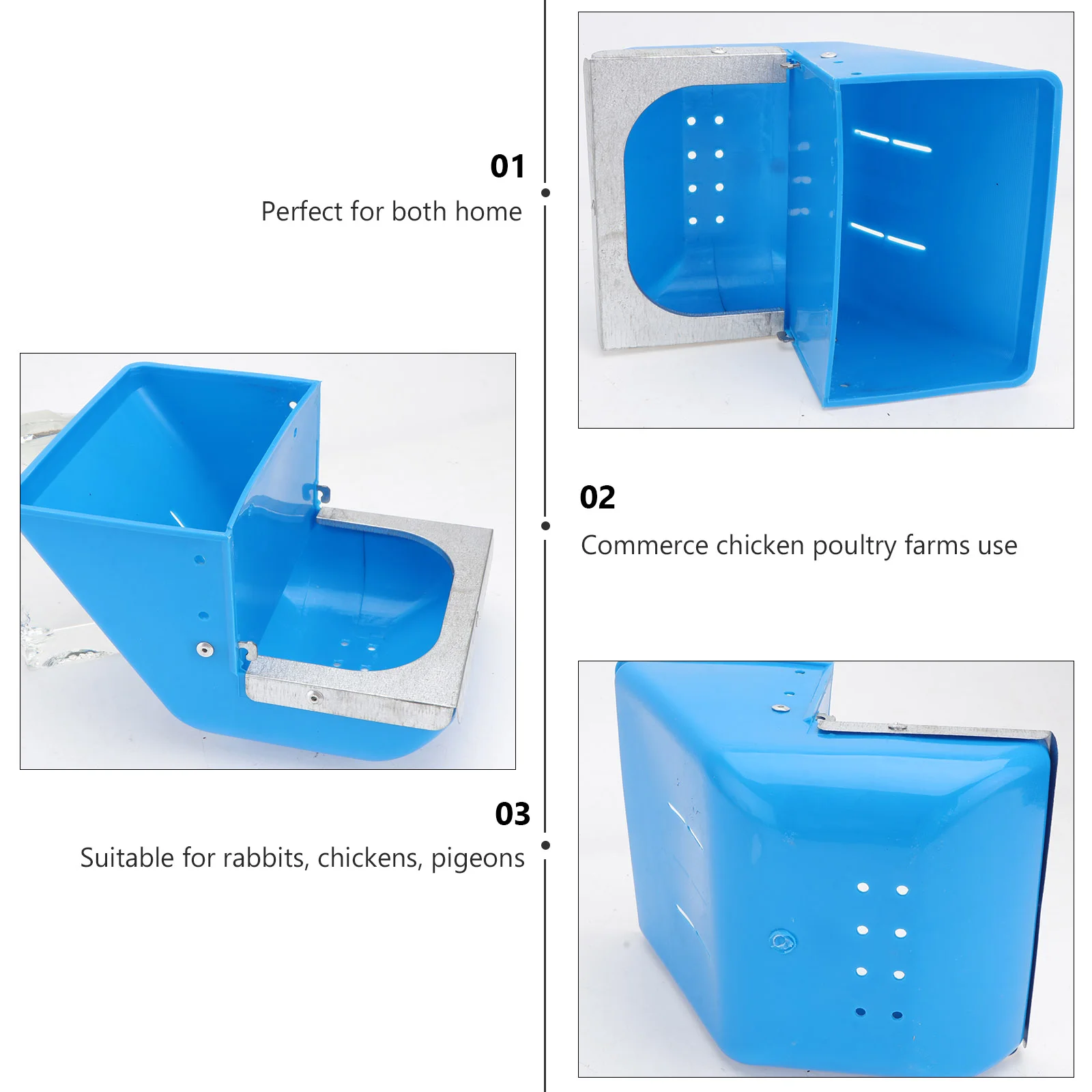 01
Perfect for both home

02
Commerce chicken poultry farms use

03
Suitable for rabbits, chickens, pigeons