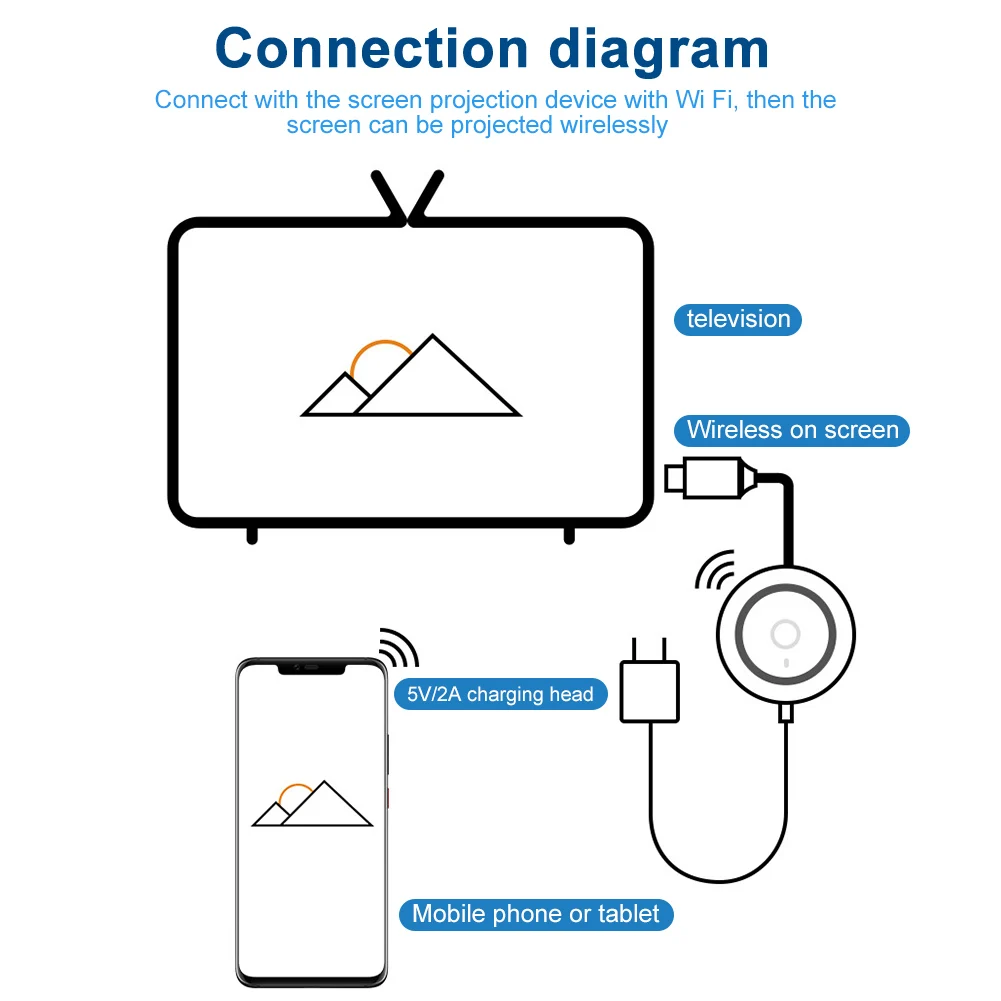 Connection diagram

Connect with the screen projection device with Wi Fi, then the screen can be projected wirelessly

television

Wireless on screen

5V/2A charging head

Mobile phone or tablet