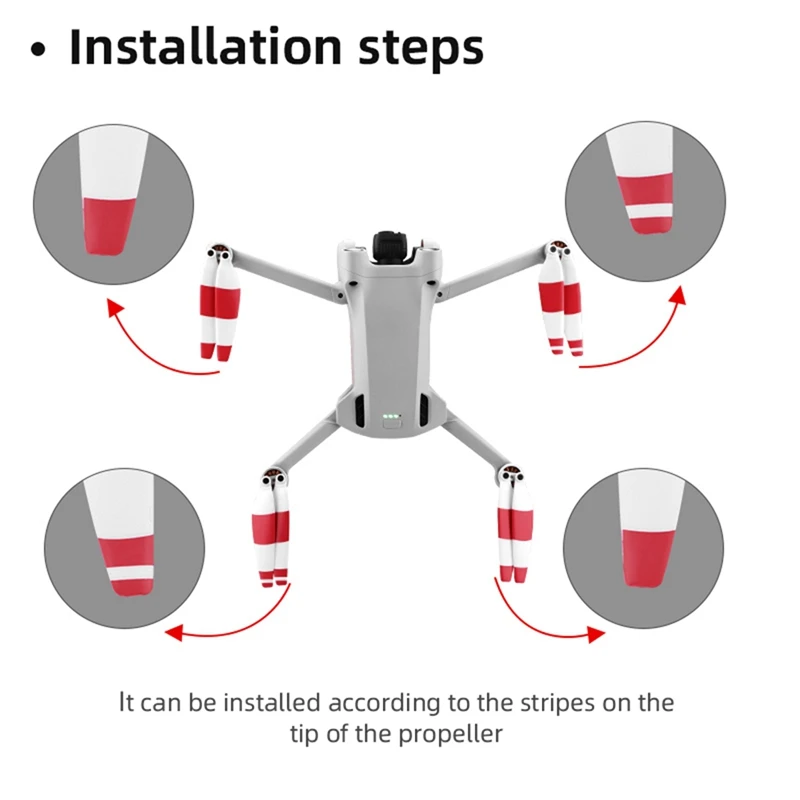 • Installation steps

It can be installed according to the stripes on the tip of the propeller